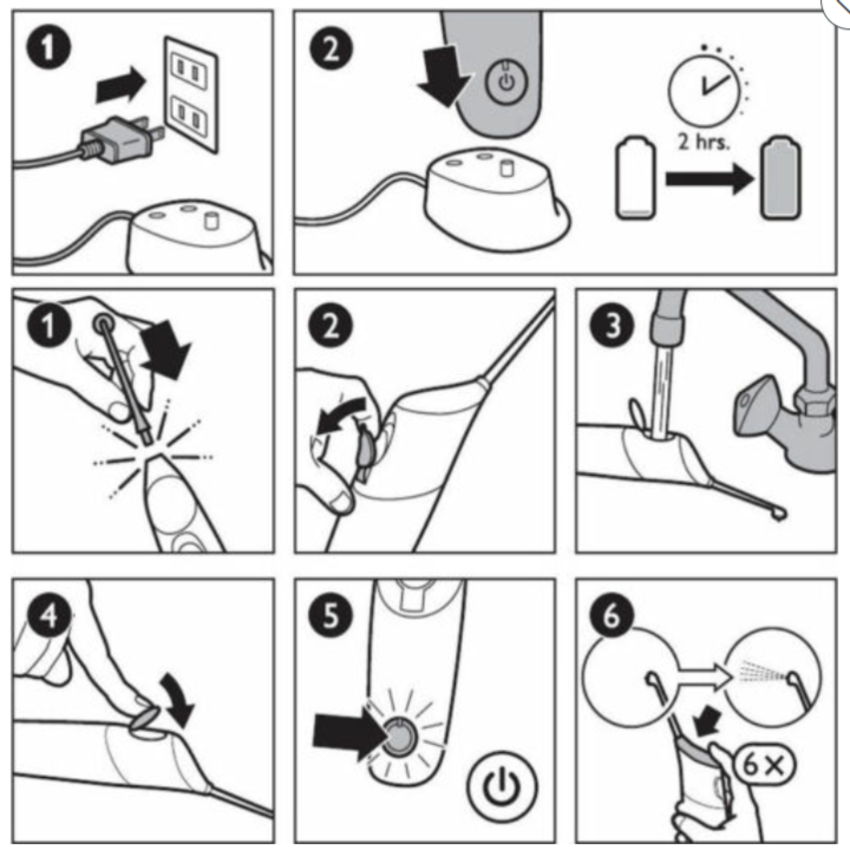 1

2

2 hrs.

1

2

3

4

5

6

6×