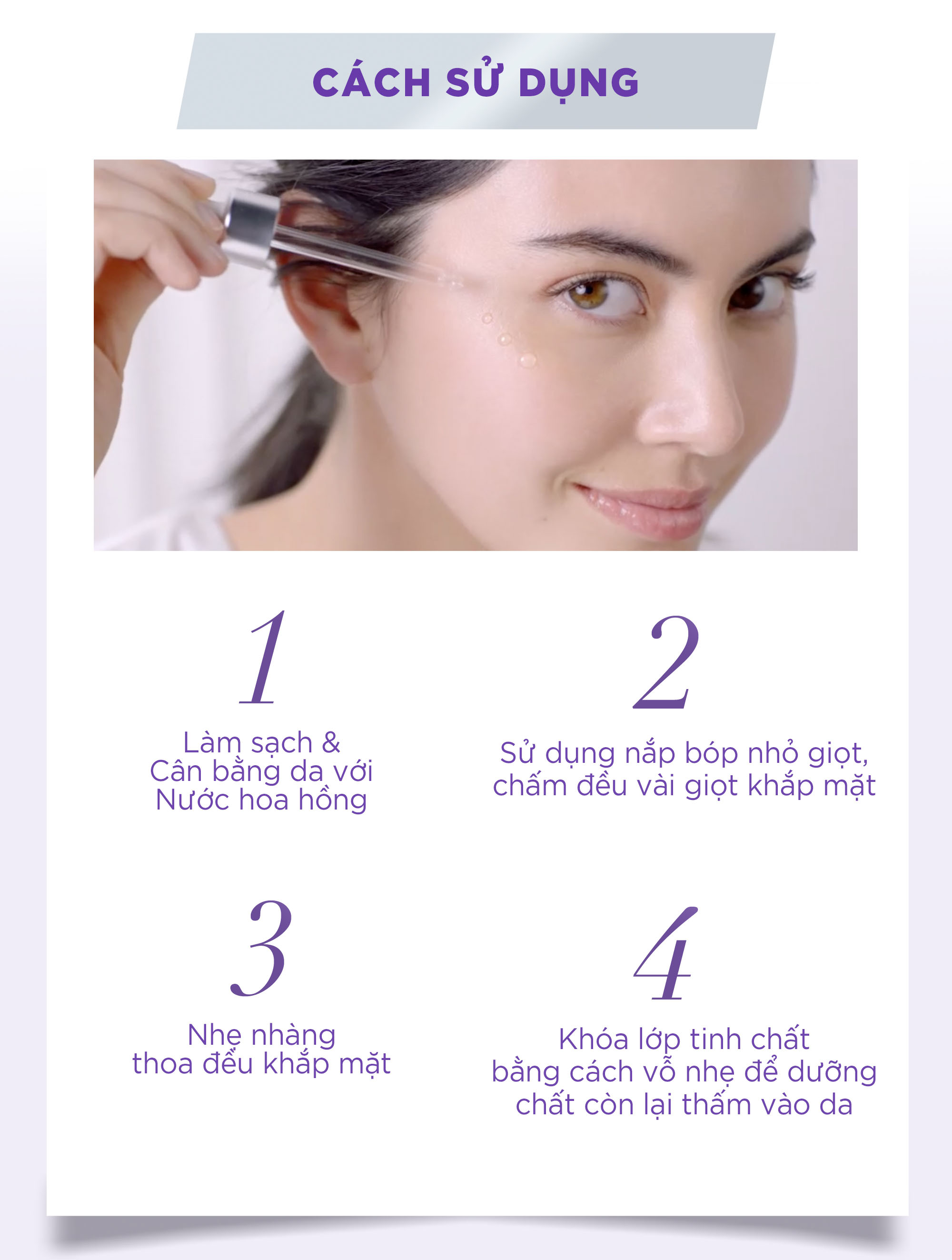 CÁCH SỬ DỤNG

1

Làm sạch & Cân bằng da với Nước hoa hồng

2

Sử dụng nắp bóp nhỏ giọt, chấm đều vài giọt khắp mặt

3

Nhẹ nhàng thoa đều khắp mặt

4

Khóa lớp tinh chất bằng cách vỗ nhẹ để dưỡng chất còn lại thấm vào da