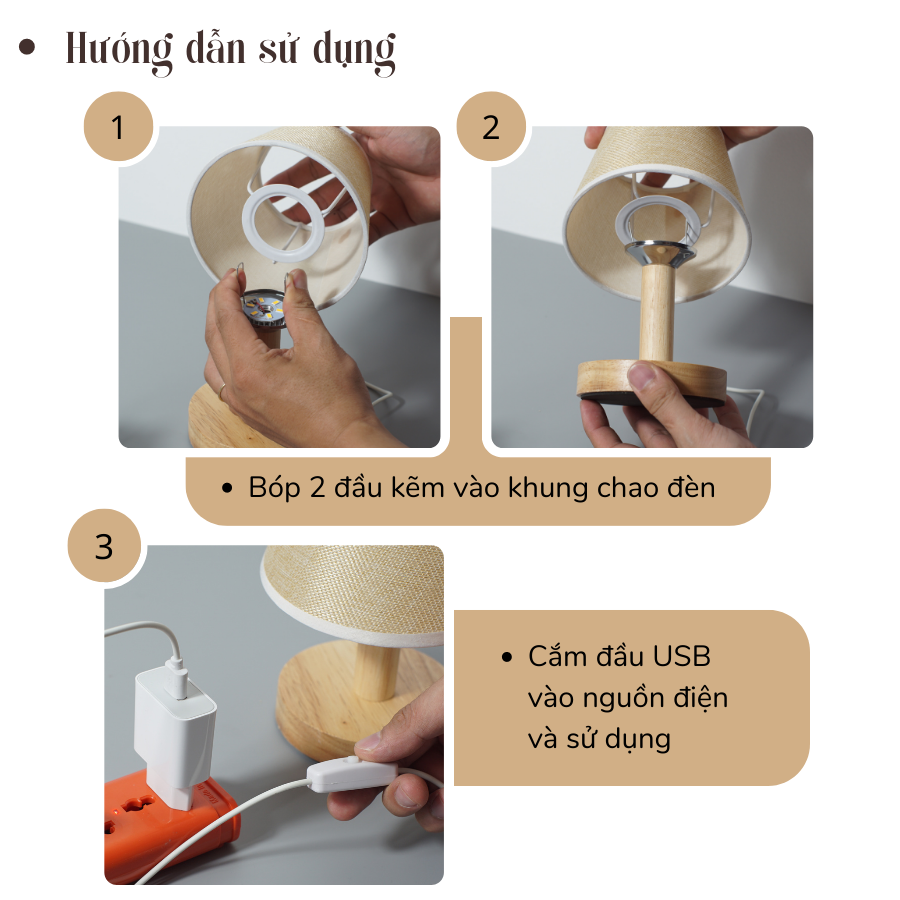 • Hướng dẫn sử dụng

1

2

• Bóp 2 đầu kẽm vào khung chao đèn

3

• Cắm đầu USB vào nguồn điện và sử dụng