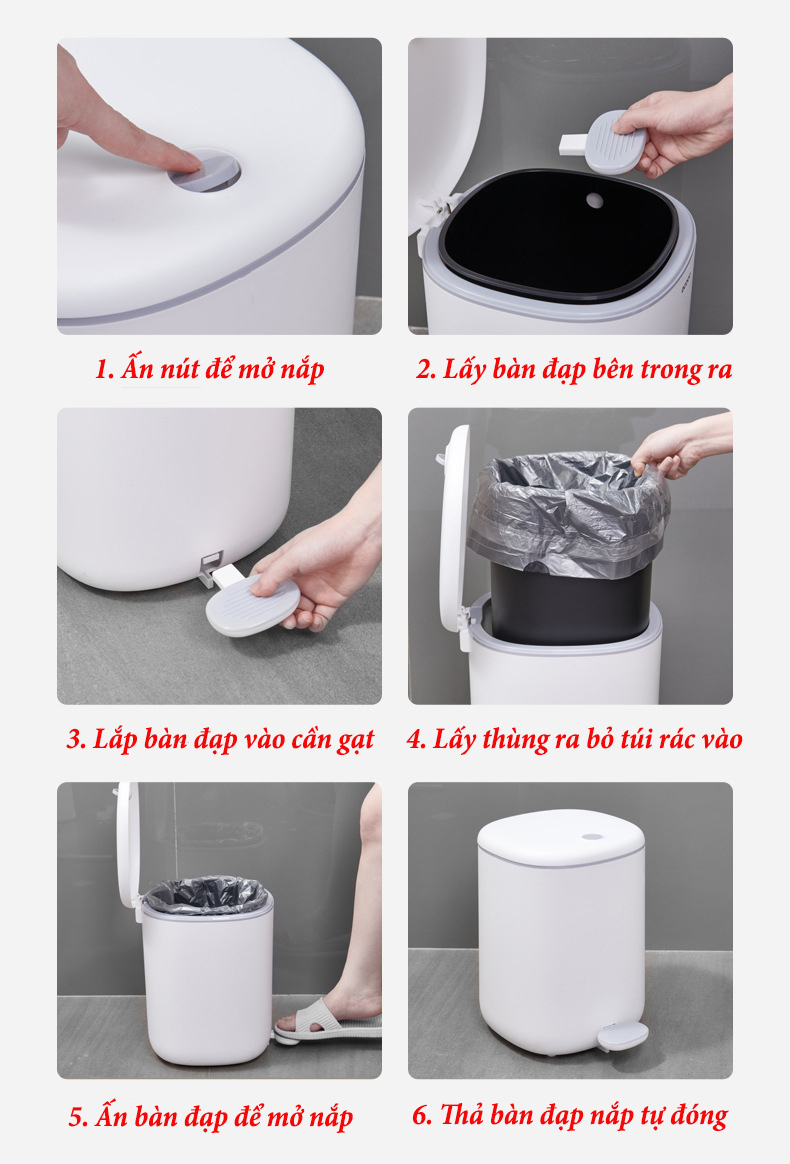 1. Ấn nút để mở nắp

2. Lấy bàn đạp bên trong ra

3. Lắp bàn đạp vào cần gạt

4. Lấy thùng ra bỏ túi rác vào

5. Ấn bàn đạp để mở nắp

6. Thả bàn đạp nắp tự đóng