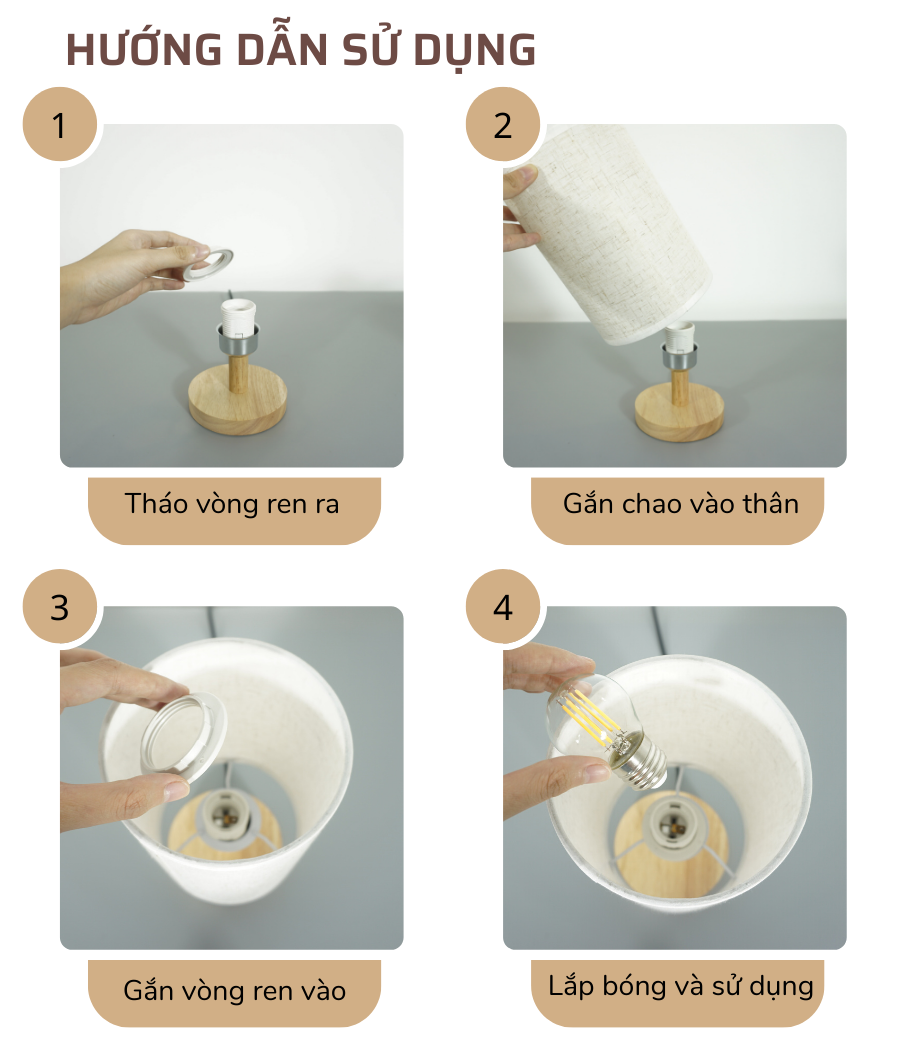 HƯỚNG DẪN SỬ DỤNG

1

Tháo vòng ren ra

2

Gắn chao vào thân

3

Gắn vòng ren vào

4

Lắp bóng và sử dụng