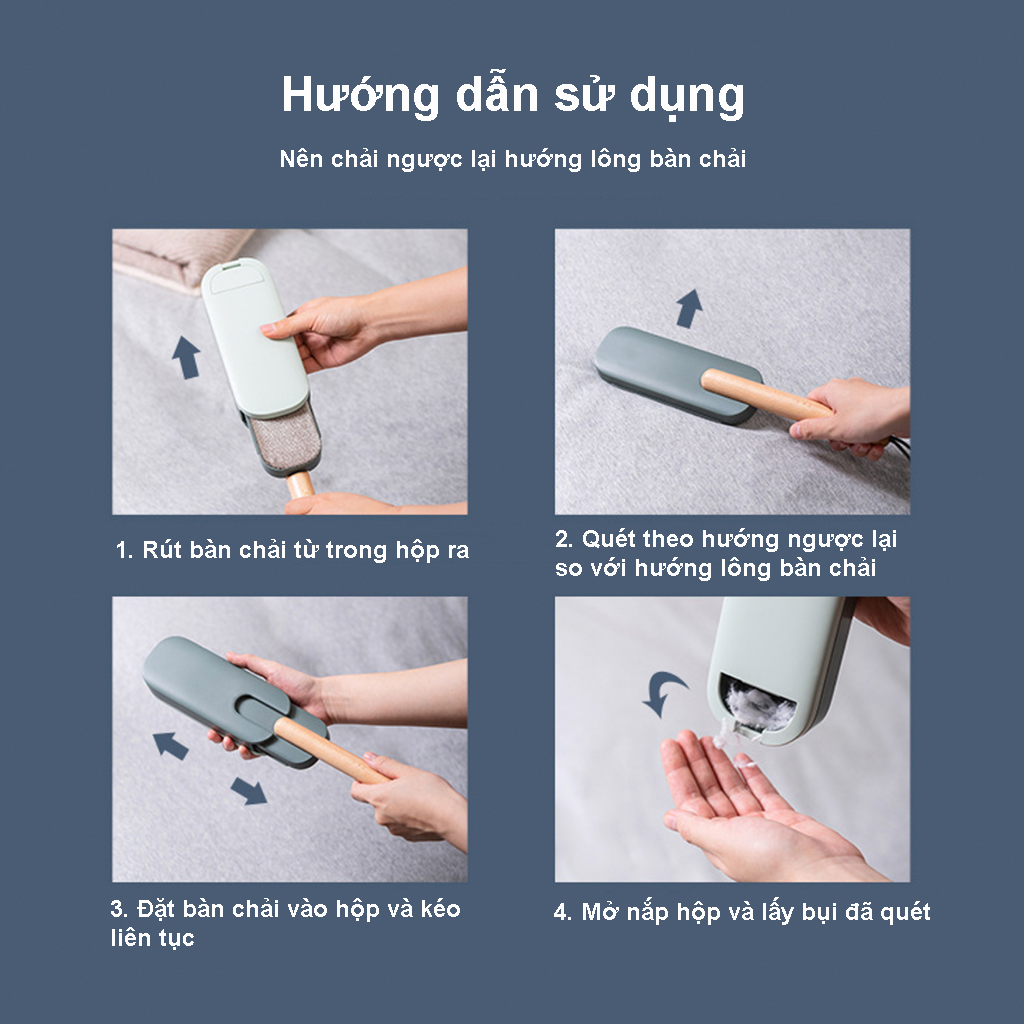 Hướng dẫn sử dụng

Nên chải ngược lại hướng lông bàn chải

1. Rút bàn chải từ trong hộp ra

2. Quét theo hướng ngược lại so với hướng lông bàn chải

3. Đặt bàn chải vào hộp và kéo liên tục

4. Mở nắp hộp và lấy bụi đã quét