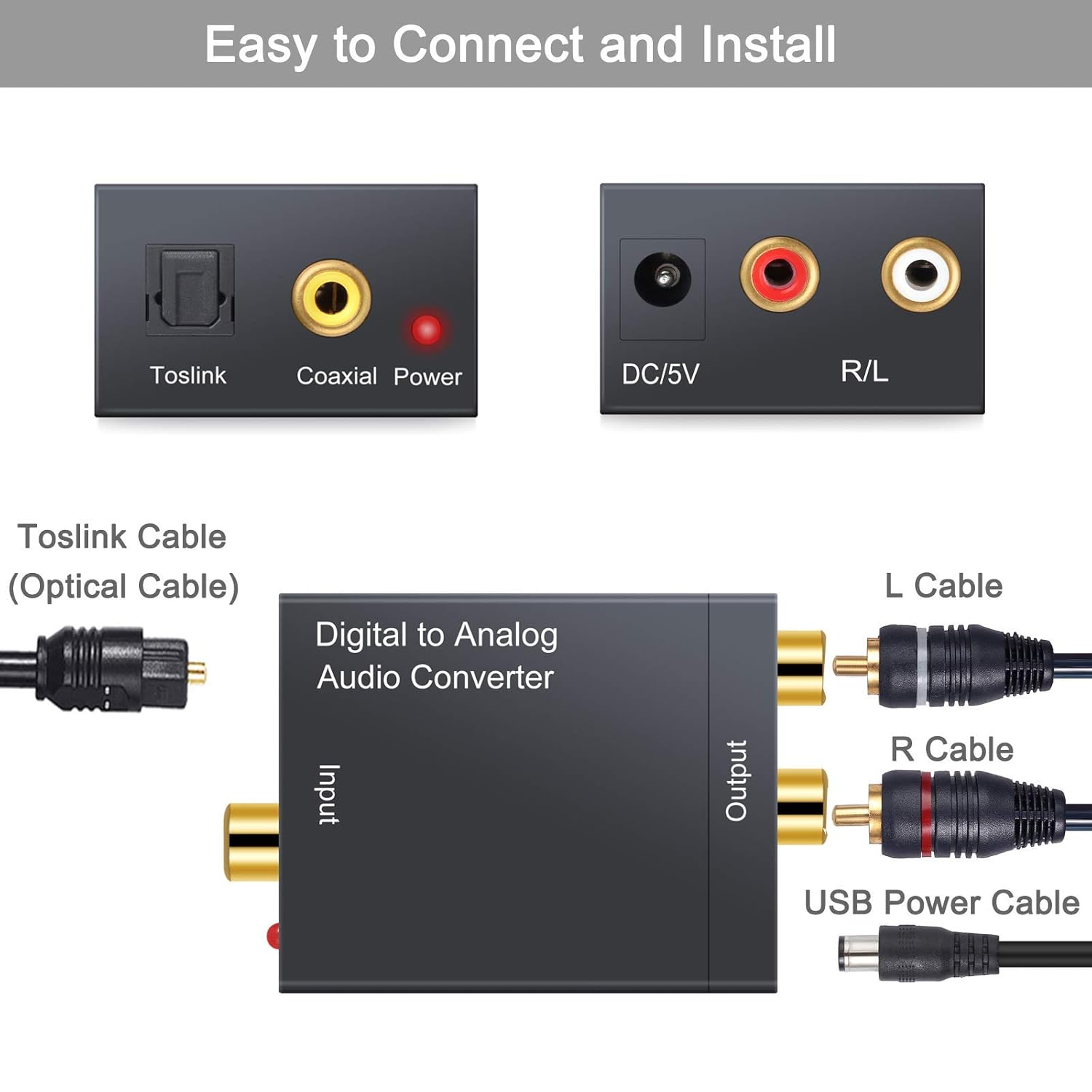 Easy to Connect and Install

Toslink Coaxial Power

DC/5V R/L

Toslink Cable (Optical Cable)

Digital to Analog Audio Converter

Input

Output

L Cable

R Cable

USB Power Cable