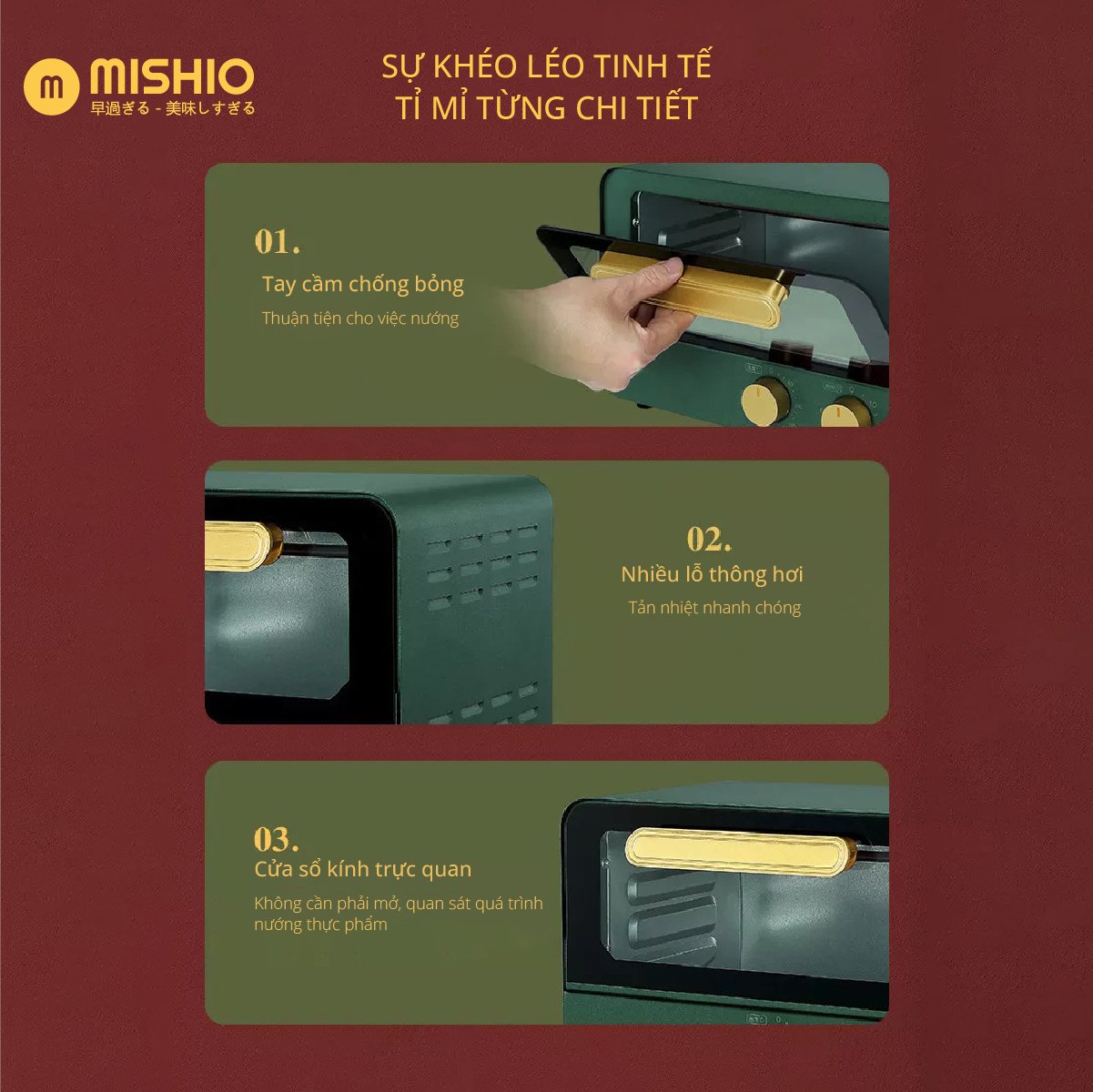 m MISHIO
早過ぎる - 美味しすぎる

SỰ KHÉO LÉO TINH TẾ
TỈ MỈ TỪNG CHI TIẾT

01.
Tay cầm chống bỏng
Thuận tiện cho việc nướng

02.
Nhiều lỗ thông hơi
Tản nhiệt nhanh chóng

03.
Cửa sổ kính trực quan
Không cần phải mở, quan sát quá trình nướng thực phẩm