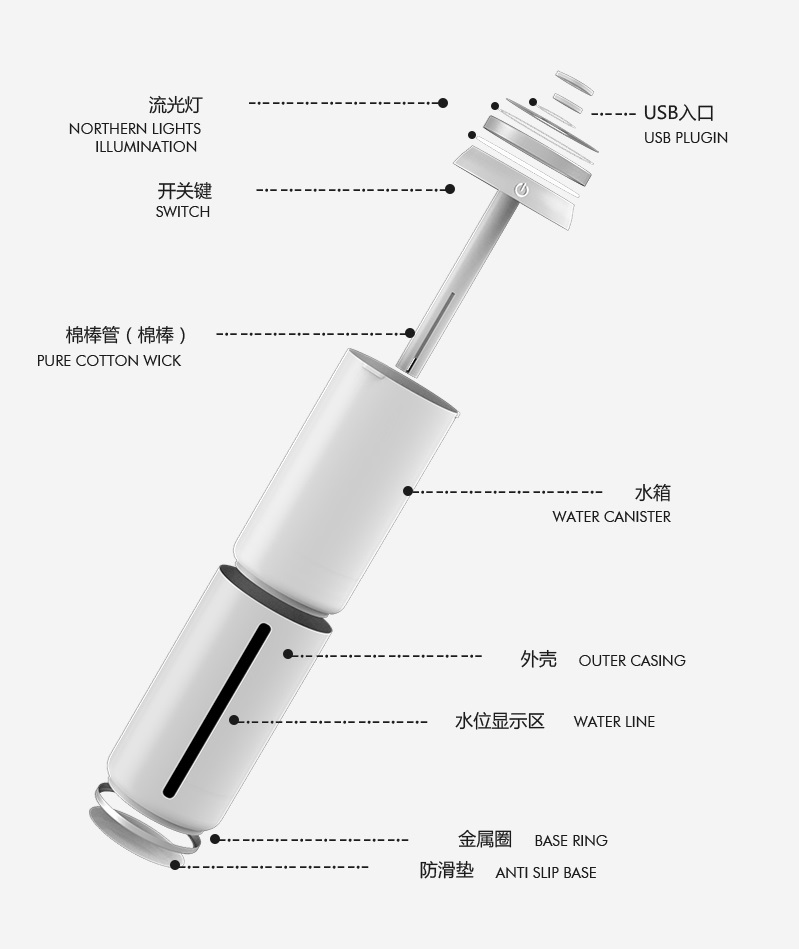 流光灯
NORTHERN LIGHTS ILLUMINATION

USB入口
USB PLUGIN

开关键
SWITCH

棉棒管（棉棒）
PURE COTTON WICK

水箱
WATER CANISTER

外壳 OUTER CASING

水位显示区 WATER LINE

金属圈 BASE RING

防滑垫 ANTI SLIP BASE