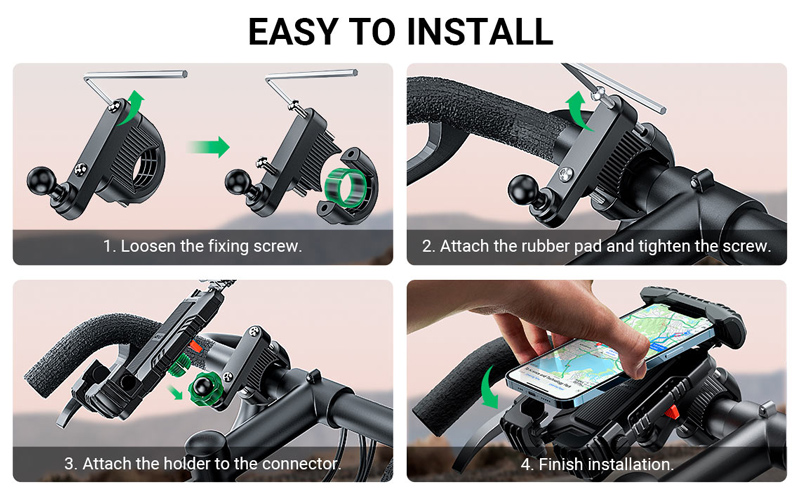 EASY TO INSTALL

1. Loosen the fixing screw.

2. Attach the rubber pad and tighten the screw.

3. Attach the holder to the connector.

4. Finish installation.