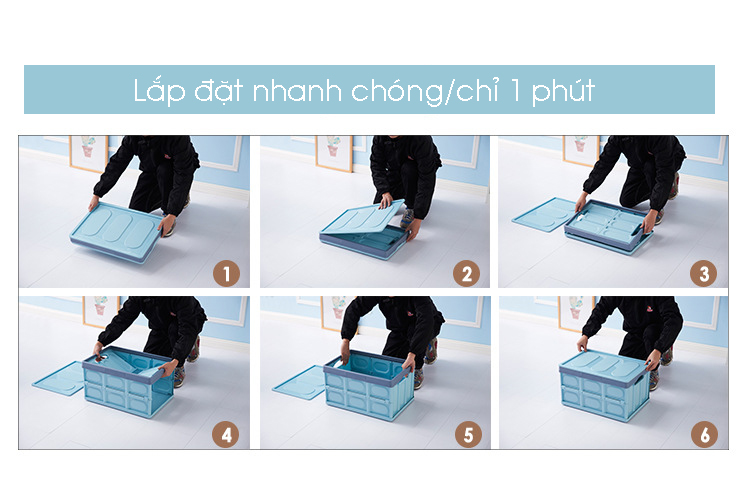 Lắp đặt nhanh chóng/chỉ 1 phút

1

2

3

4

5

6