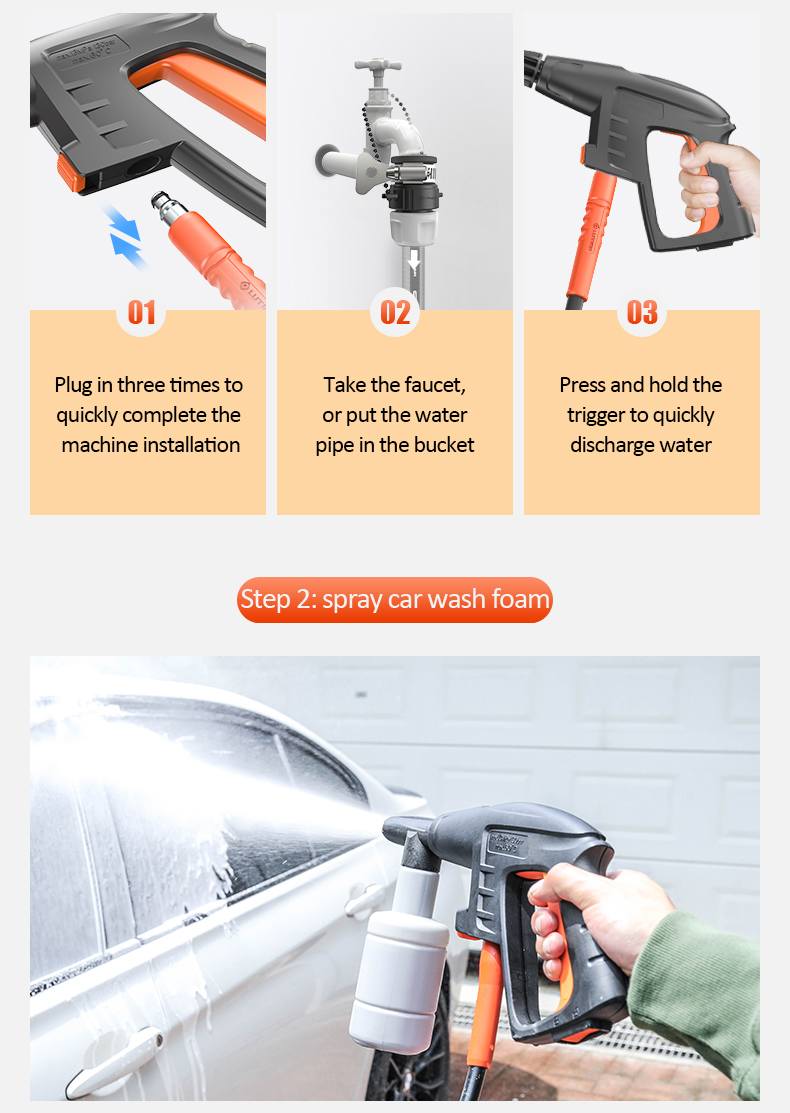 01

Plug in three times to quickly complete the machine installation

02

Take the faucet, or put the water pipe in the bucket

03

Press and hold the trigger to quickly discharge water

Step 2: spray car wash foam