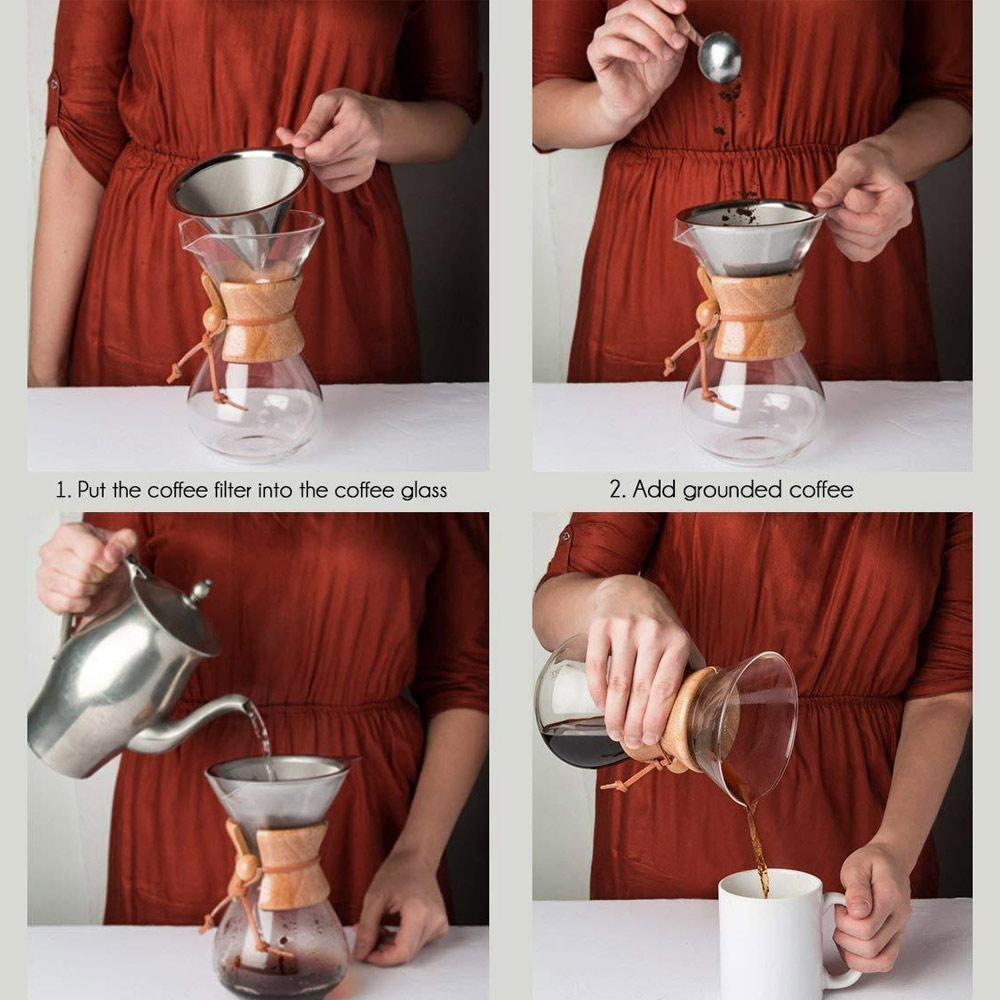 1. Put the coffee filter into the coffee glass

2. Add grounded coffee