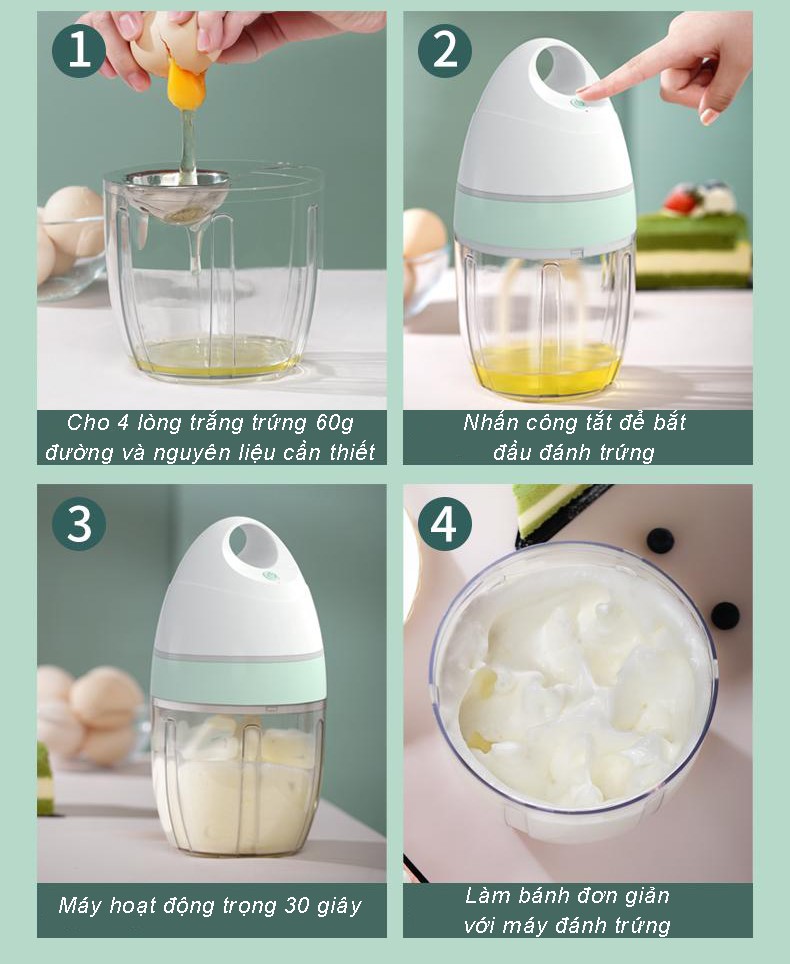 1

Cho 4 lòng trắng trứng 60g đường và nguyên liệu cần thiết

2

Nhấn công tắt để bắt đầu đánh trứng

3

Máy hoạt động trọng 30 giây

4

Làm bánh đơn giản với máy đánh trứng