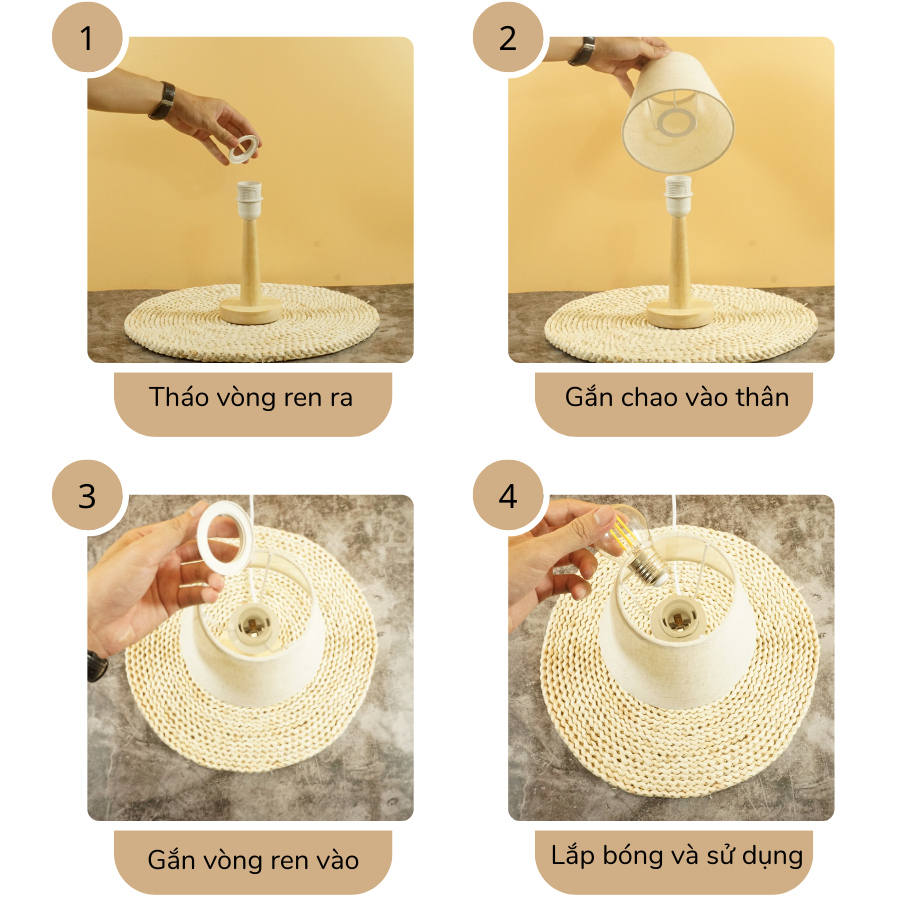 1

Tháo vòng ren ra

2

Gắn chao vào thân

3

Gắn vòng ren vào

4

Lắp bóng và sử dụng