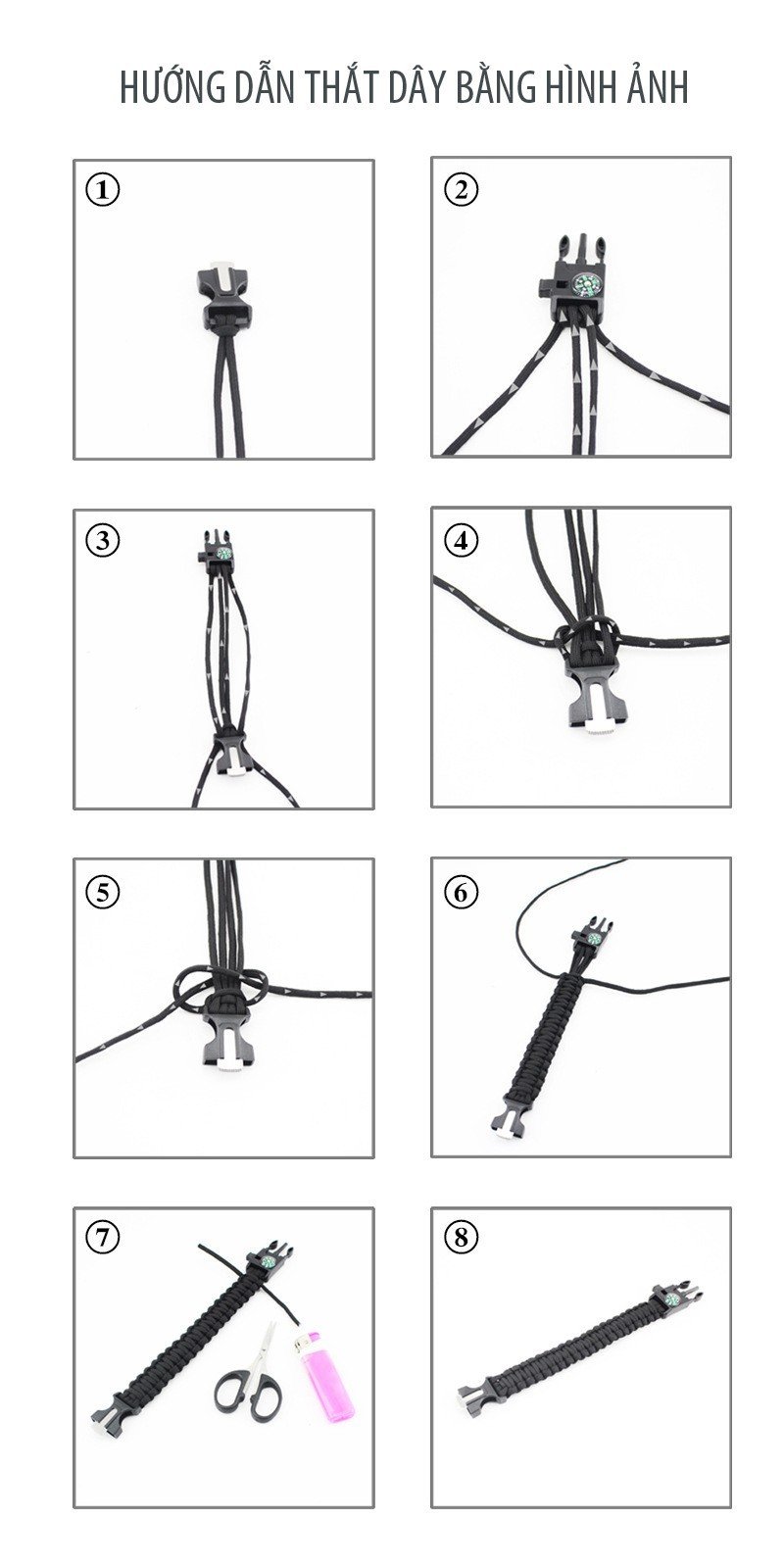 HƯỚNG DẪN THẮT DÂY BẰNG HÌNH ẢNH

①

②

③

④

⑤

⑥

⑦

⑧