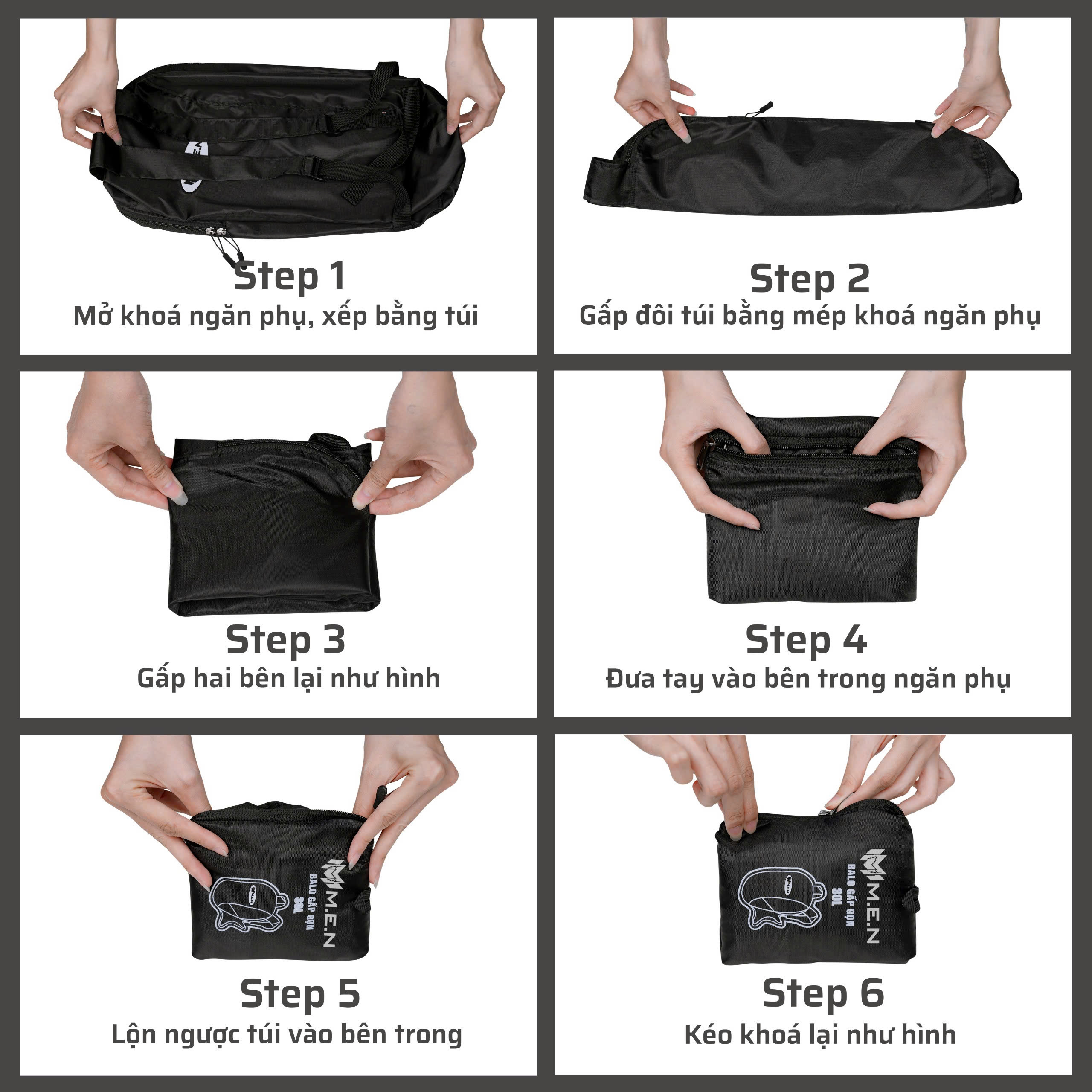 Step 1
Mở khoá ngăn phụ, xếp bằng túi

Step 2
Gấp đôi túi bằng mép khoá ngăn phụ

Step 3
Gấp hai bên lại như hình

Step 4
Đưa tay vào bên trong ngăn phụ

M.E.N
BALO GẤP GỌN
30L

Step 5
Lộn ngược túi vào bên trong

M.E.N
BALO GẤP GỌN
30L

Step 6
Kéo khoá lại như hình