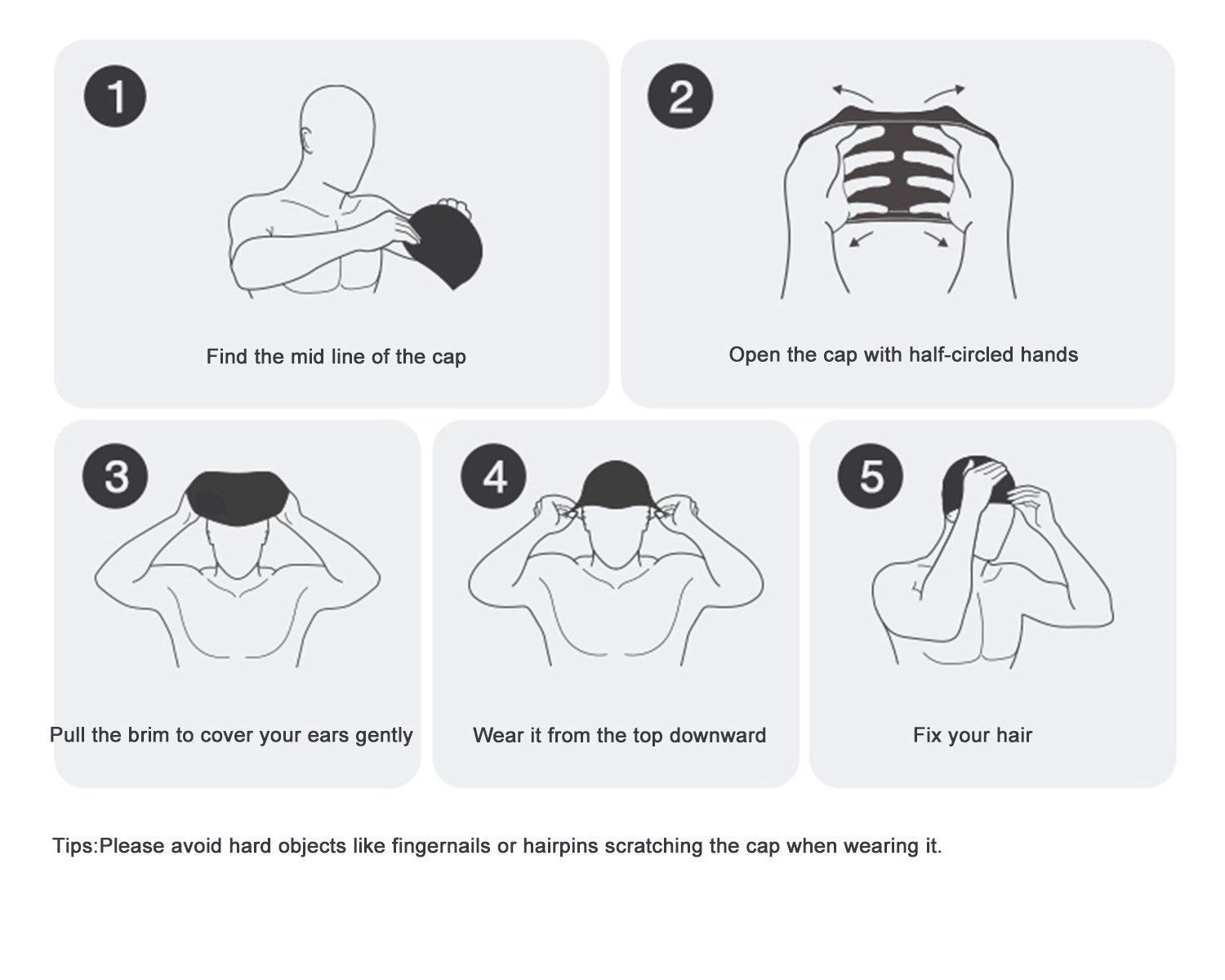 1

Find the mid line of the cap

2

Open the cap with half-circled hands

3

Pull the brim to cover your ears gently

4

Wear it from the top downward

5

Fix your hair

Tips:Please avoid hard objects like fingernails or hairpins scratching the cap when wearing it.