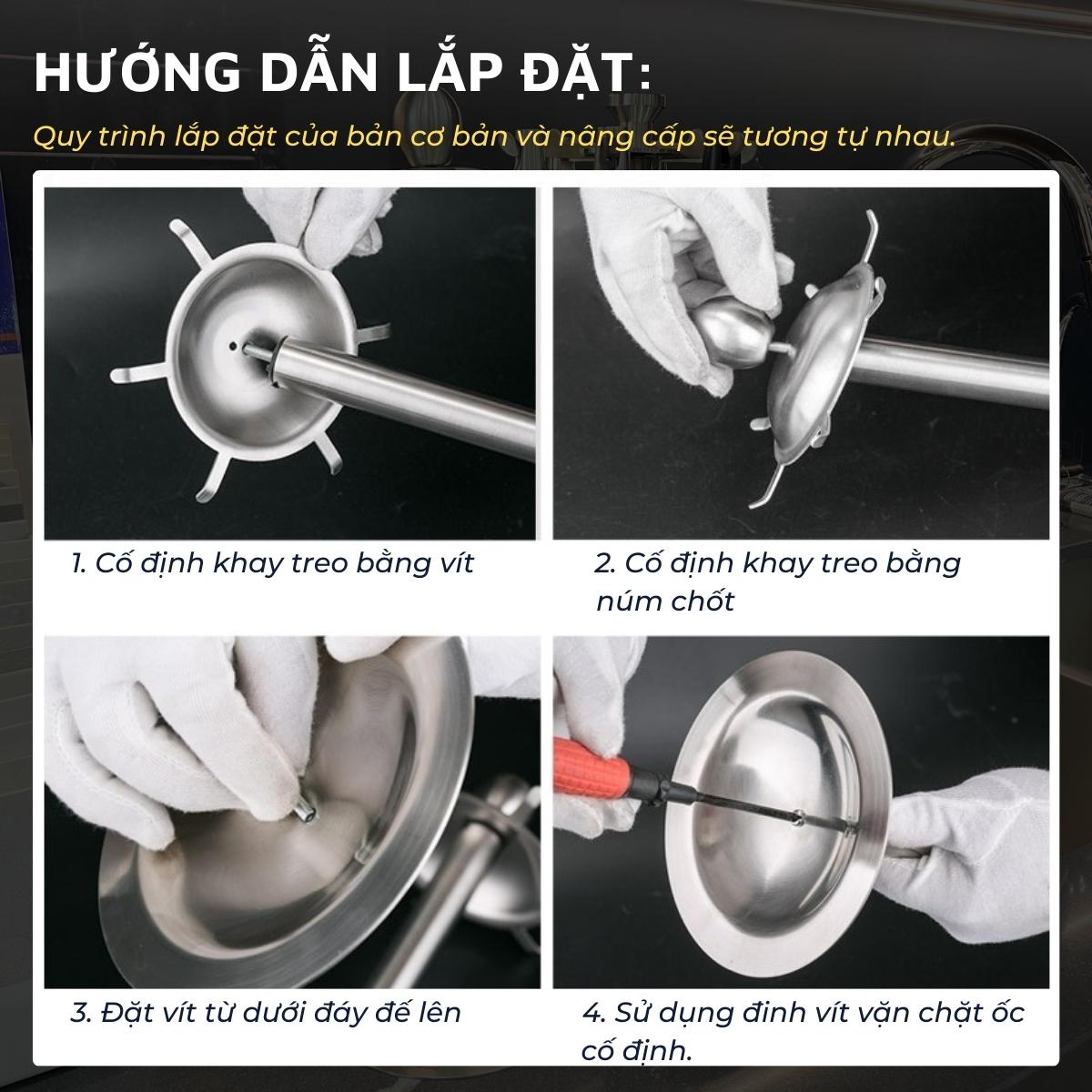 HƯỚNG DẪN LẮP ĐẶT:

Quy trình lắp đặt của bản cơ bản và nâng cấp sẽ tương tự nhau.

1. Cố định khay treo bằng vít

2. Cố định khay treo bằng núm chốt

3. Đặt vít từ dưới đáy đế lên

4. Sử dụng đinh vít vặn chặt ốc cố định.