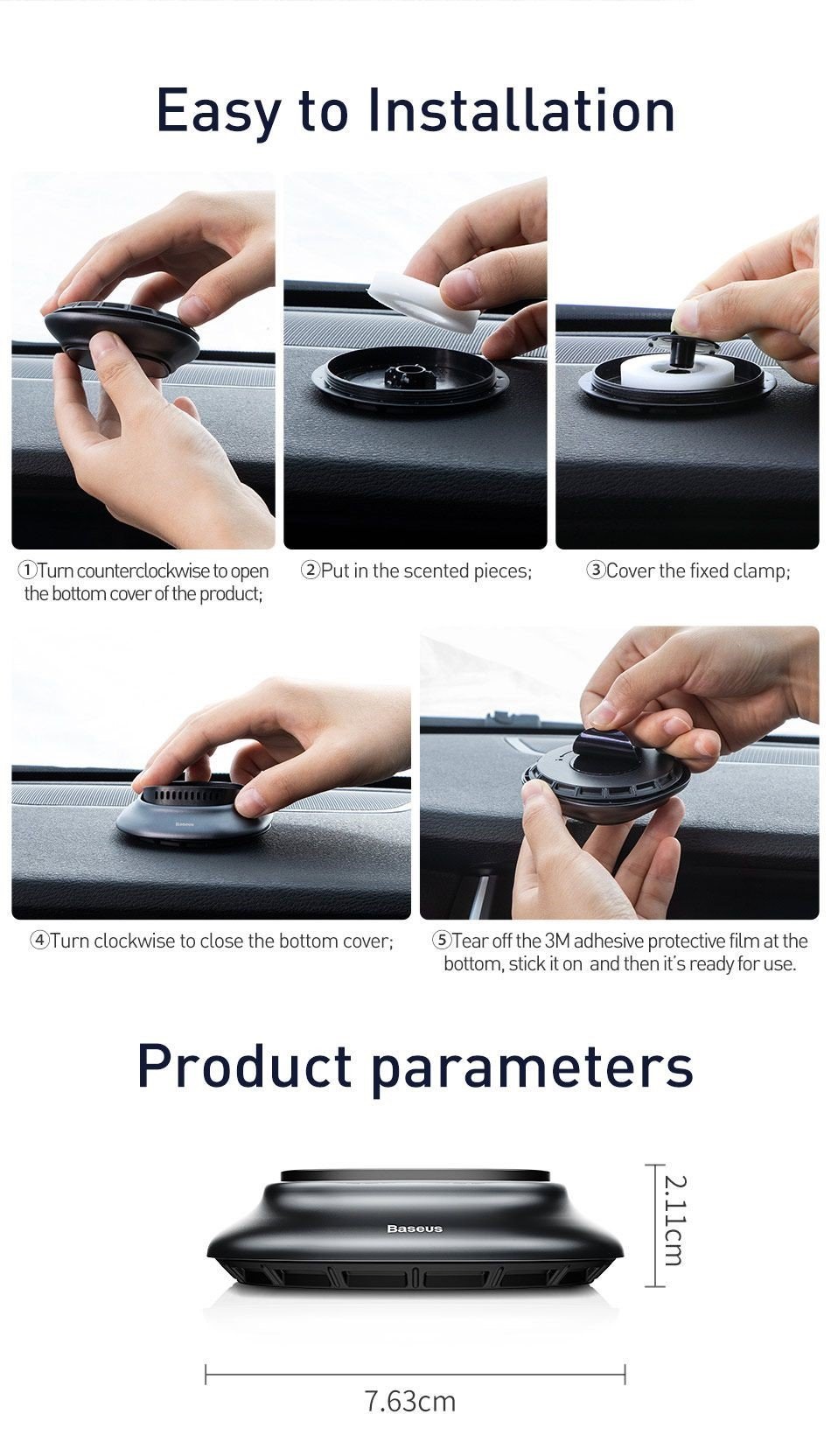 Easy to Installation

①Turn counterclockwise to open the bottom cover of the product;

②Put in the scented pieces;

③Cover the fixed clamp;

Baseus

④Turn clockwise to close the bottom cover;

⑤Tear off the 3M adhesive protective film at the bottom, stick it on and then it's ready for use.

Product parameters

Baseus

2.11cm

7.63cm