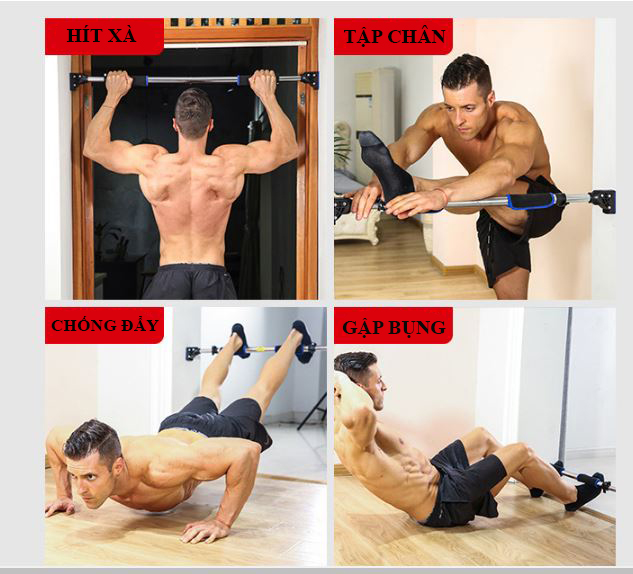 HÍT XÀ

TẬP CHÂN

CHỐNG ĐẨY

GẬP BỤNG