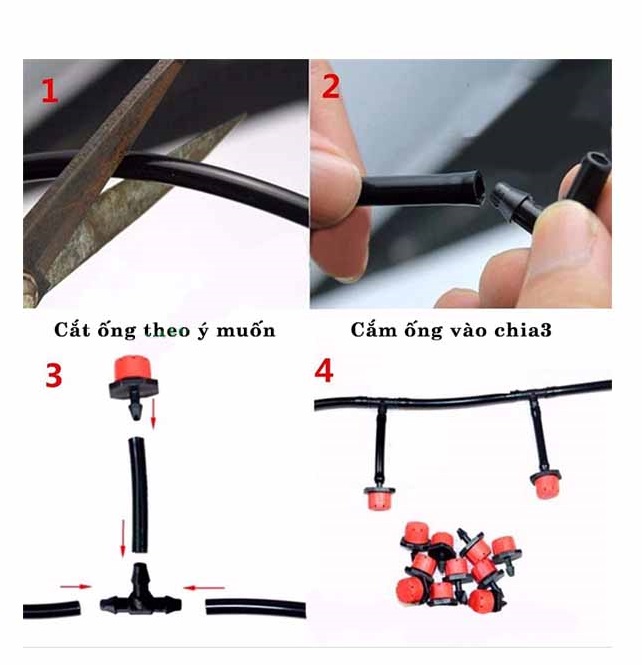 1

2

Cắt ống theo ý muốn

Cắm ống vào chia3

3

4