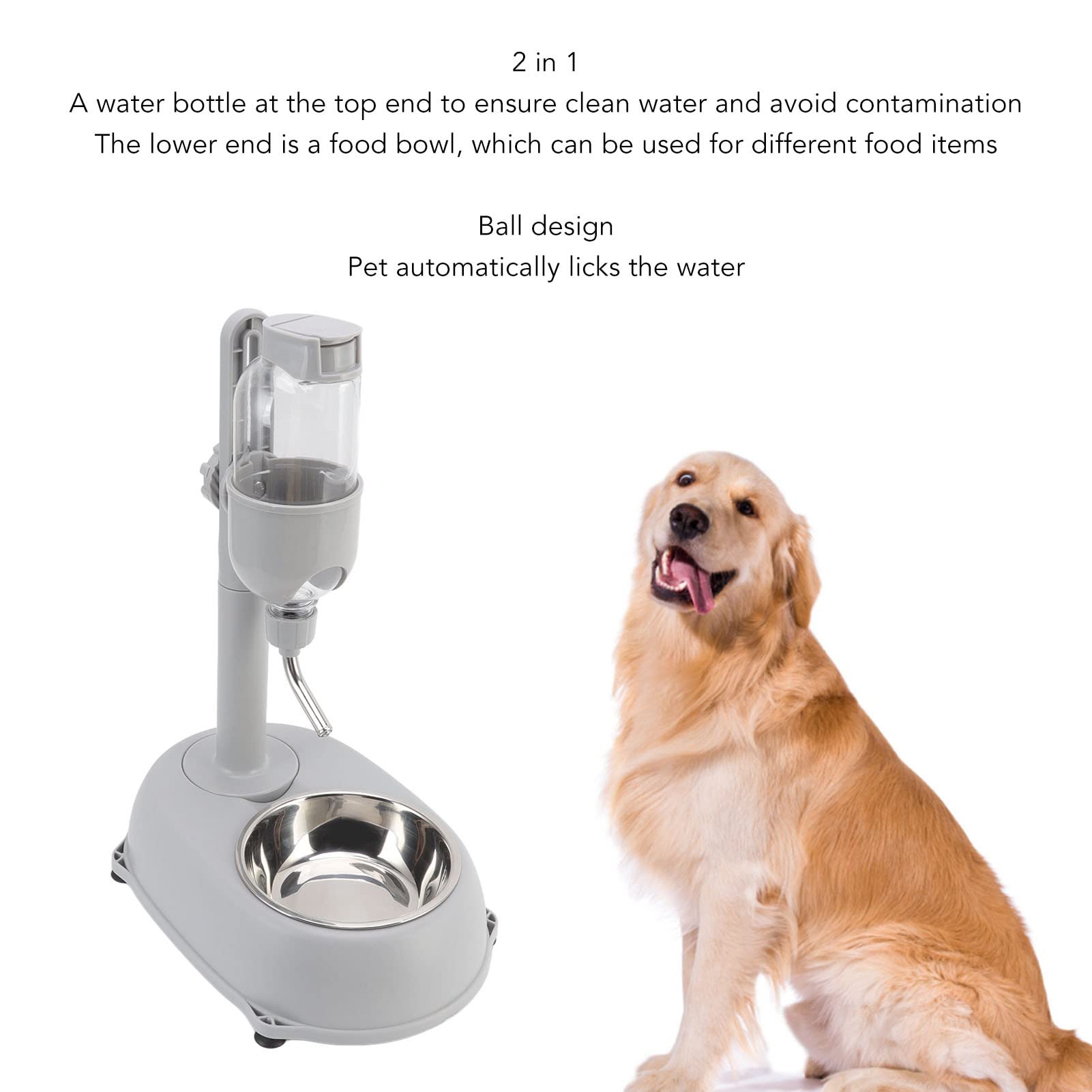 2 in 1
A water bottle at the top end to ensure clean water and avoid contamination
The lower end is a food bowl, which can be used for different food items

Ball design
Pet automatically licks the water