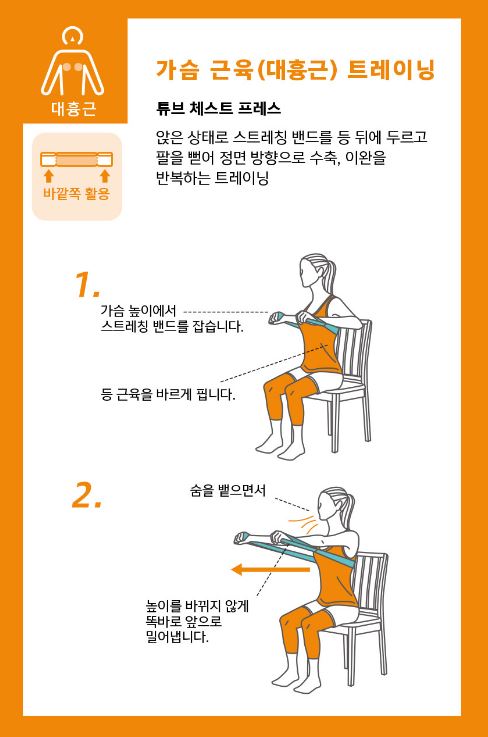 대흉근

바깥쪽 활용

가슴 근육(대흉근) 트레이닝

튜브 체스트 프레스

앉은 상태로 스트레칭 밴드를 등 뒤에 두르고 팔을 뻗어 정면 방향으로 수축, 이완을 반복하는 트레이닝

1.

가슴 높이에서 스트레칭 밴드를 잡습니다.

등 근육을 바르게 폅니다.

2.

숨을 뱉으면서

높이를 바뀌지 않게 똑바로 앞으로 밀어냅니다.