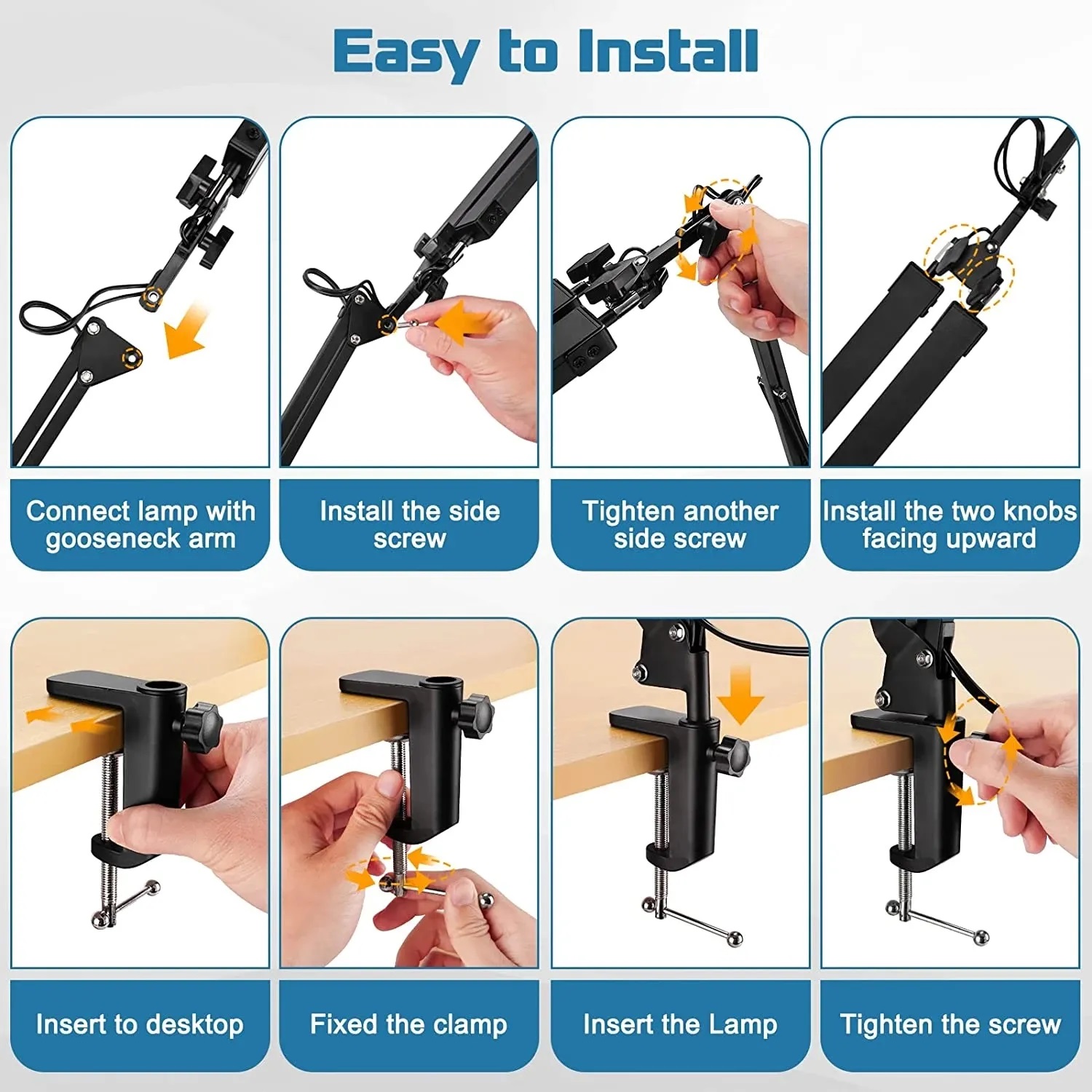 Easy to Install

Connect lamp with gooseneck arm

Install the side screw

Tighten another side screw

Install the two knobs facing upward

Insert to desktop

Fixed the clamp

Insert the Lamp

Tighten the screw