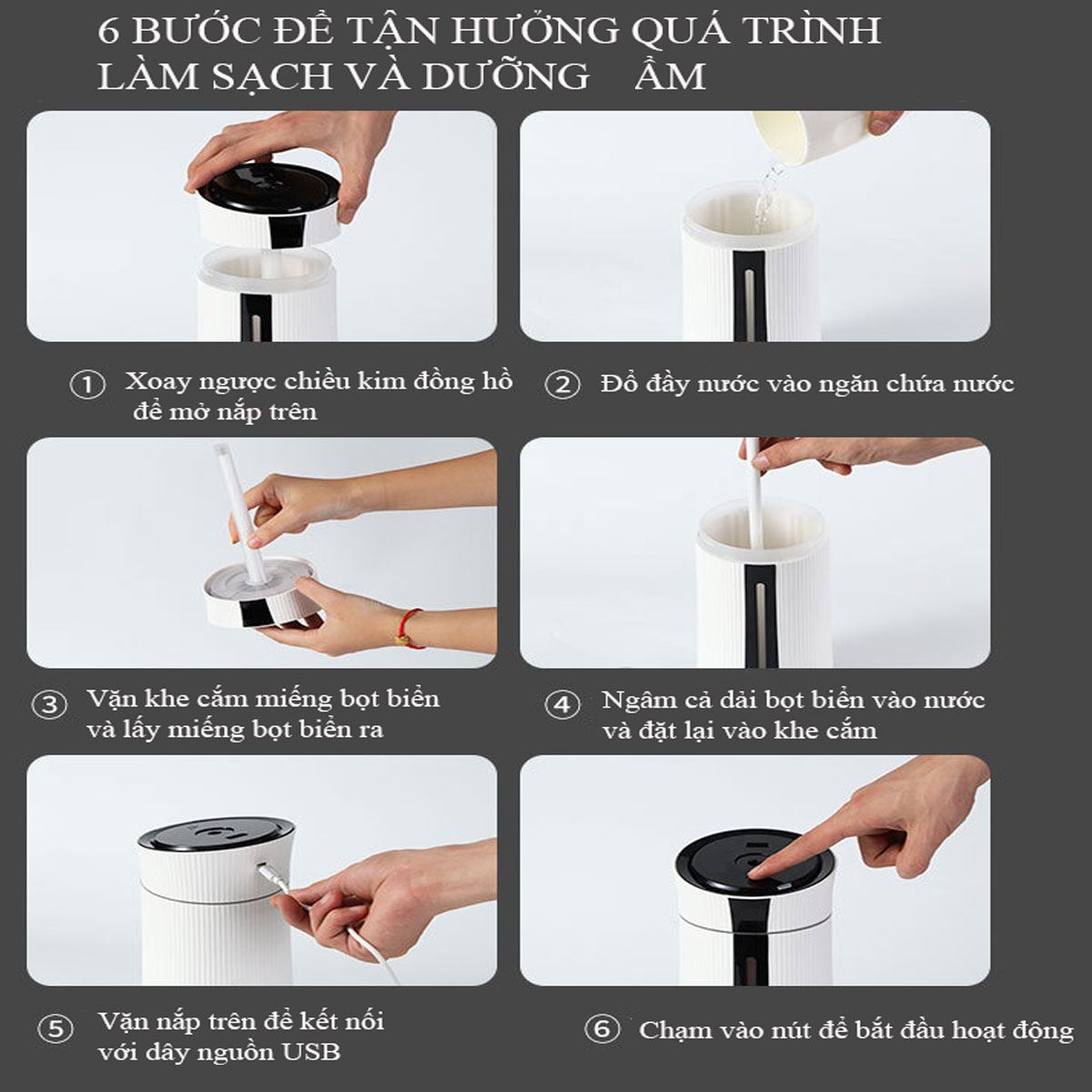 6 BƯỚC ĐỂ TẬN HƯỞNG QUÁ TRÌNH LÀM SẠCH VÀ DƯỠNG ẨM

① Xoay ngược chiều kim đồng hồ để mở nắp trên

② Đổ đầy nước vào ngăn chứa nước

③ Vặn khe cắm miếng bọt biển và lấy miếng bọt biển ra

④ Ngâm cả dải bọt biển vào nước và đặt lại vào khe cắm

⑤ Vặn nắp trên để kết nối với dây nguồn USB

⑥ Chạm vào nút để bắt đầu hoạt động