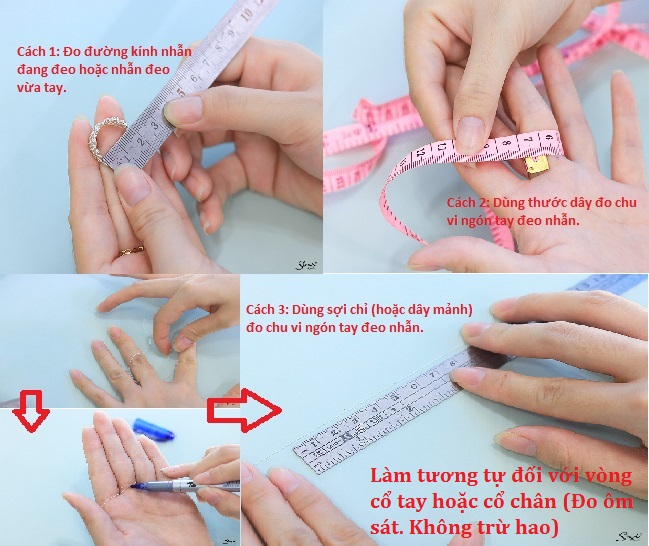 Cách 1: Đo đường kính nhẫn đang đeo hoặc nhẫn đeo vừa tay.

Cách 2: Dùng thước dây đo chu vi ngón tay đeo nhẫn.

Cách 3: Dùng sợi chỉ (hoặc dây mảnh) đo chu vi ngón tay đeo nhẫn.

Làm tương tự đối với vòng cổ tay hoặc cổ chân (Đo ôm sát. Không trừ hao)