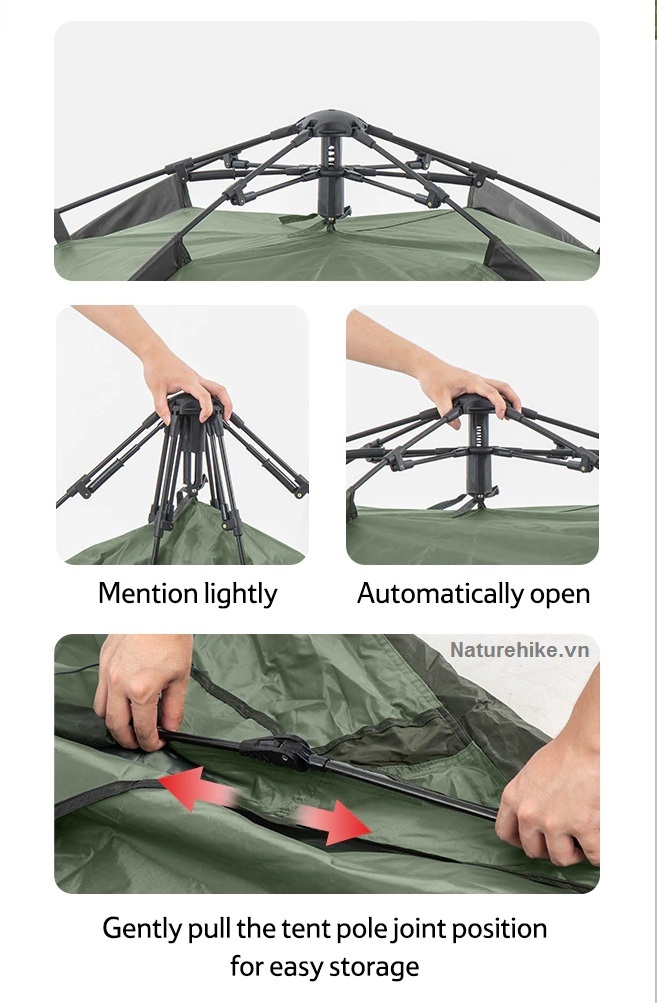 Mention lightly

Automatically open

Naturehike.vn

Gently pull the tent pole joint position for easy storage