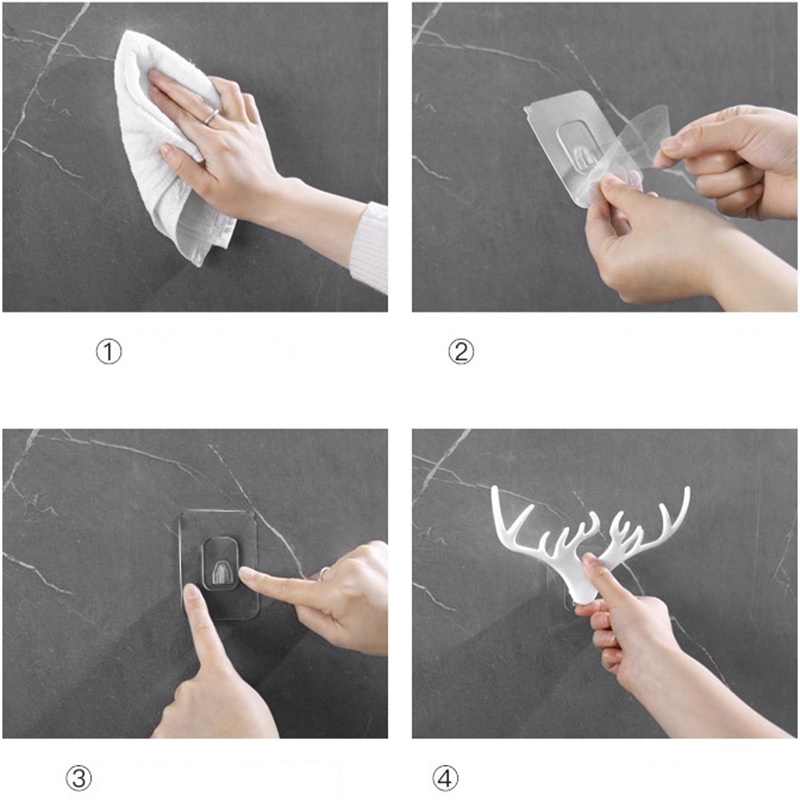 ①

②

③

④