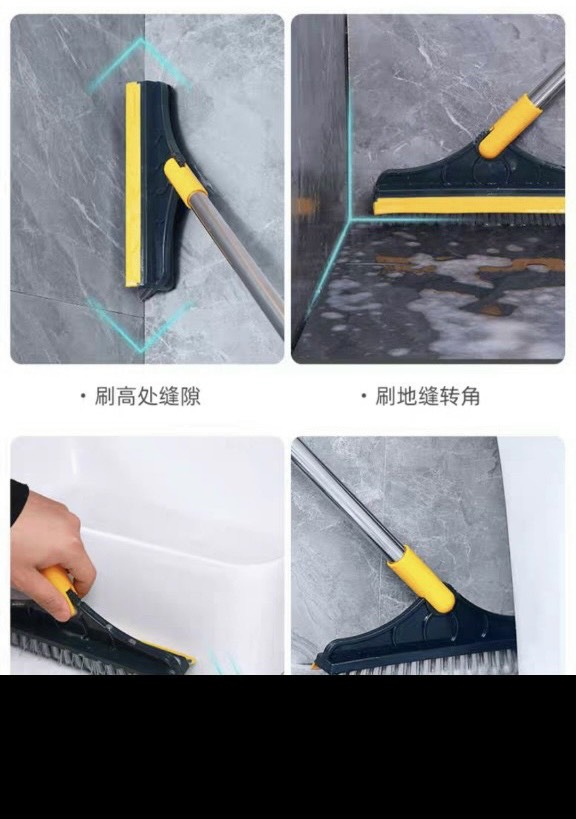 · 刷高处缝隙

· 刷地缝转角