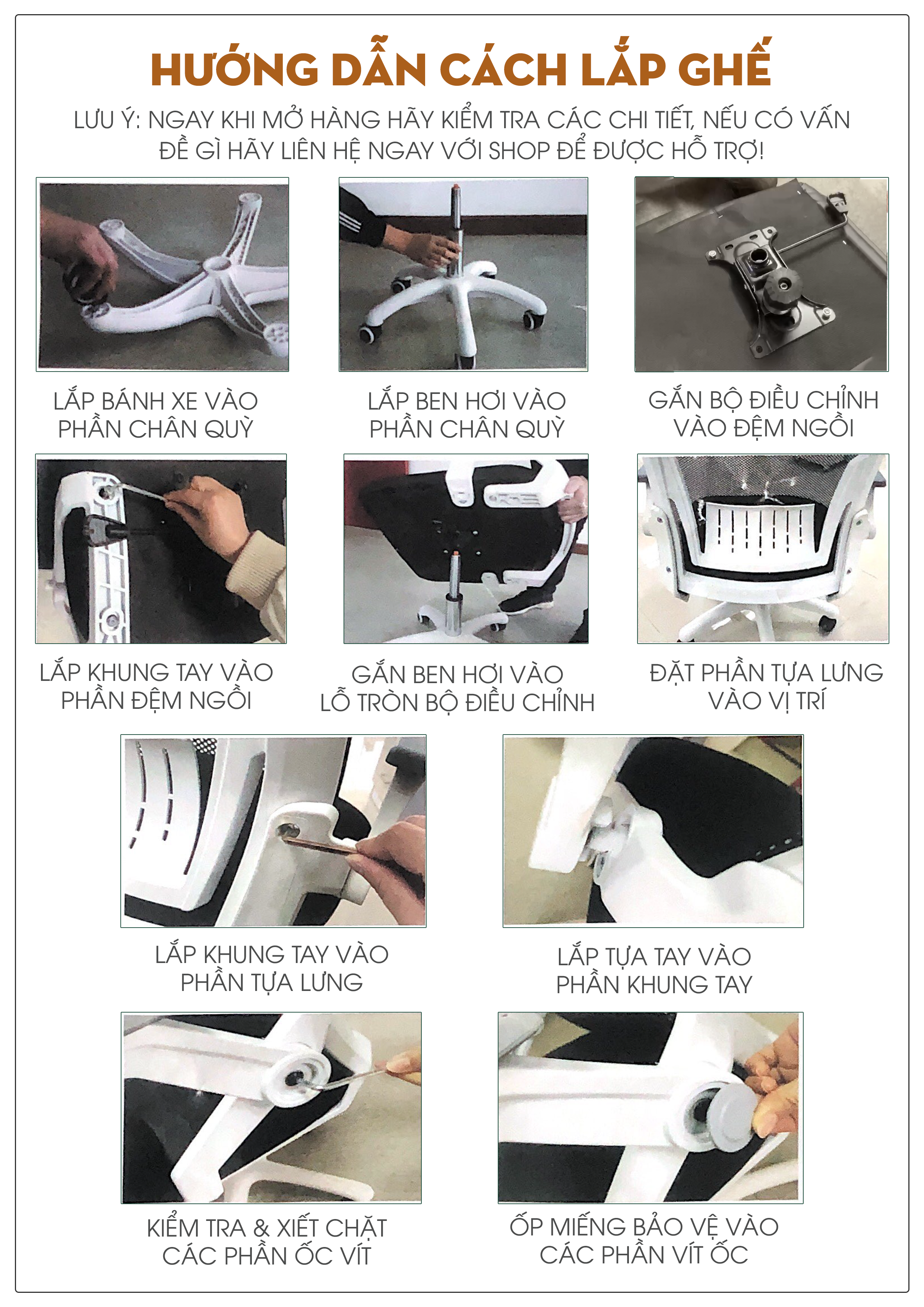 HƯỚNG DẪN CÁCH LẮP GHẾ

LƯU Ý: NGAY KHI MỞ HÀNG HÃY KIỂM TRA CÁC CHI TIẾT, NẾU CÓ VẤN ĐỀ GÌ HÃY LIÊN HỆ NGAY VỚI SHOP ĐỂ ĐƯỢC HỖ TRỢ!

LẮP BÁNH XE VÀO PHẦN CHÂN QUỲ

LẮP BEN HƠI VÀO PHẦN CHÂN QUỲ

GẮN BỘ ĐIỀU CHỈNH VÀO ĐỆM NGỒI

LẮP KHUNG TAY VÀO PHẦN ĐỆM NGỒI

GẮN BEN HƠI VÀO LỖ TRÒN BỘ ĐIỀU CHỈNH

ĐẶT PHẦN TỰA LƯNG VÀO VỊ TRÍ

LẮP KHUNG TAY VÀO PHẦN TỰA LƯNG

LẮP TỰA TAY VÀO PHẦN KHUNG TAY

KIỂM TRA & XIẾT CHẶT CÁC PHẦN ỐC VÍT

ỐP MIẾNG BẢO VỆ VÀO CÁC PHẦN VÍT ỐC