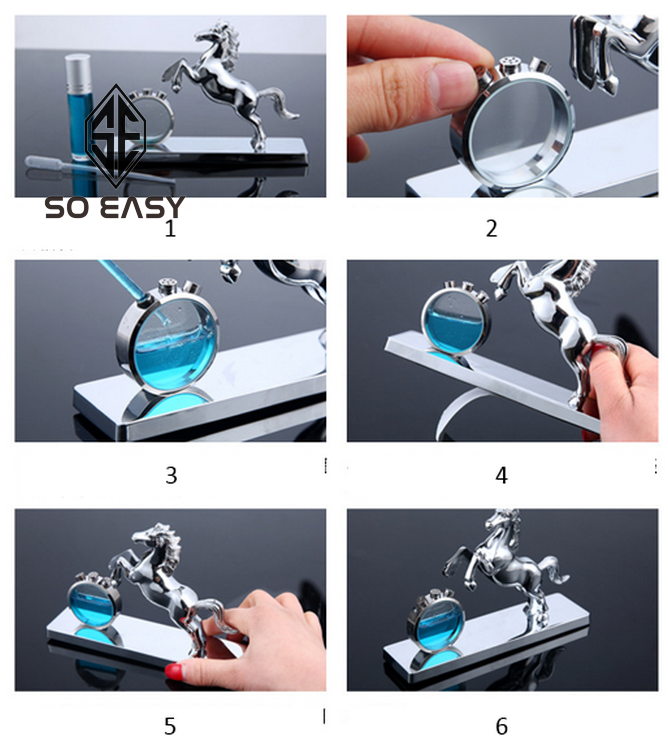 SE
SO EASY
1
2
3
4
5
6