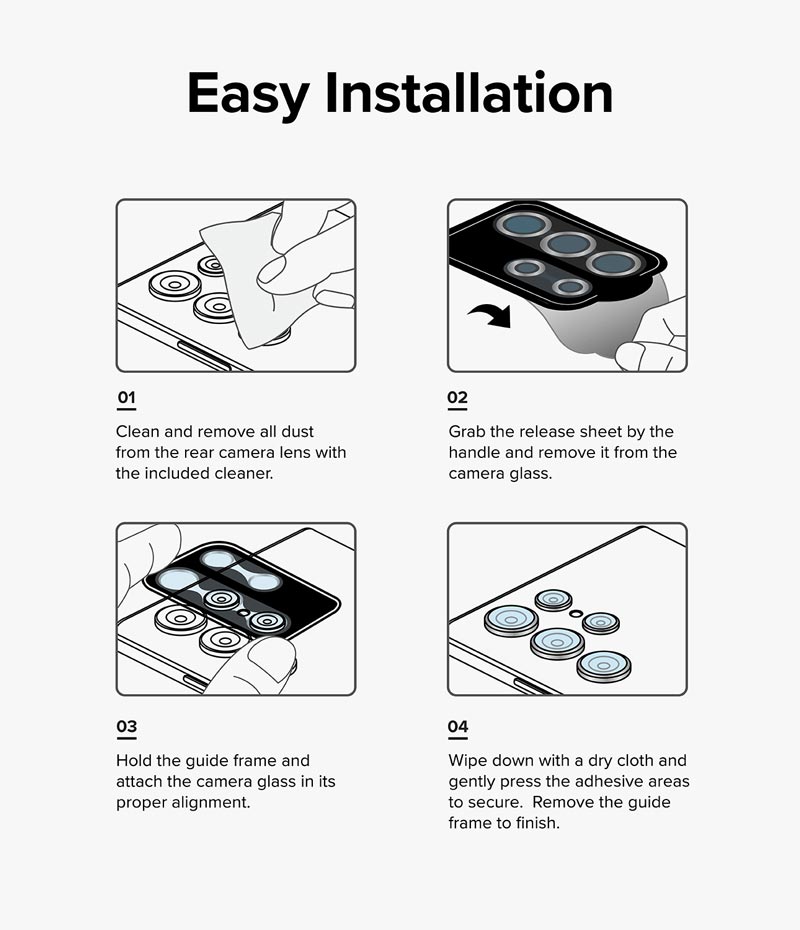 Easy Installation

01

Clean and remove all dust from the rear camera lens with the included cleaner.

02

Grab the release sheet by the handle and remove it from the camera glass.

03

Hold the guide frame and attach the camera glass in its proper alignment.

04

Wipe down with a dry cloth and gently press the adhesive areas to secure.  Remove the guide frame to finish.