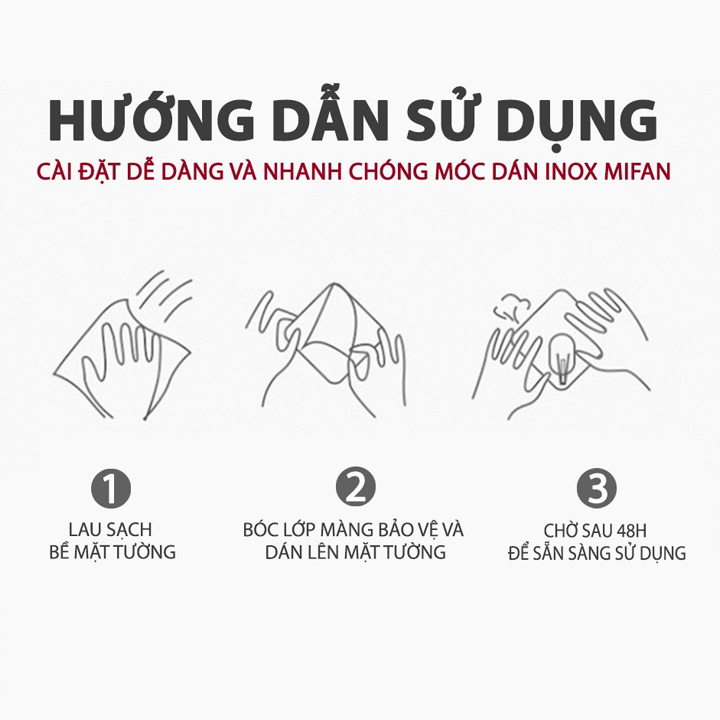 HƯỚNG DẪN SỬ DỤNG
CÀI ĐẶT DỄ DÀNG VÀ NHANH CHÓNG MÓC DÁN INOX MIFAN

1
LAU SẠCH
BỀ MẶT TƯỜNG

2
BÓC LỚP MÀNG BẢO VỆ VÀ
DÁN LÊN MẶT TƯỜNG

3
CHỜ SAU 48H
ĐỂ SẴN SÀNG SỬ DỤNG