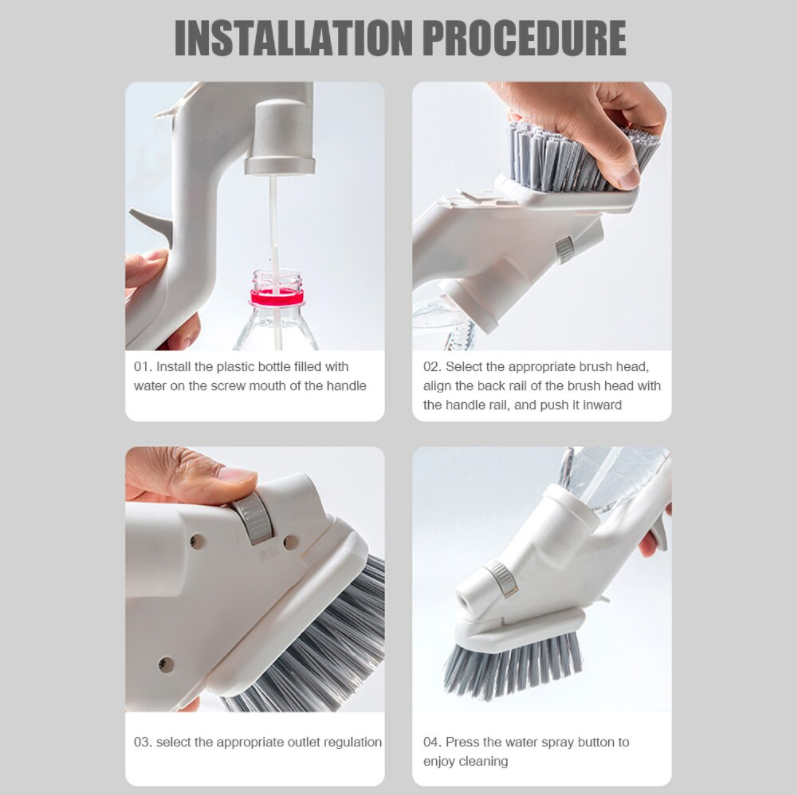 INSTALLATION PROCEDURE

01. Install the plastic bottle filled with water on the screw mouth of the handle

02. Select the appropriate brush head, align the back rail of the brush head with the handle rail, and push it inward

03. select the appropriate outlet regulation

04. Press the water spray button to enjoy cleaning