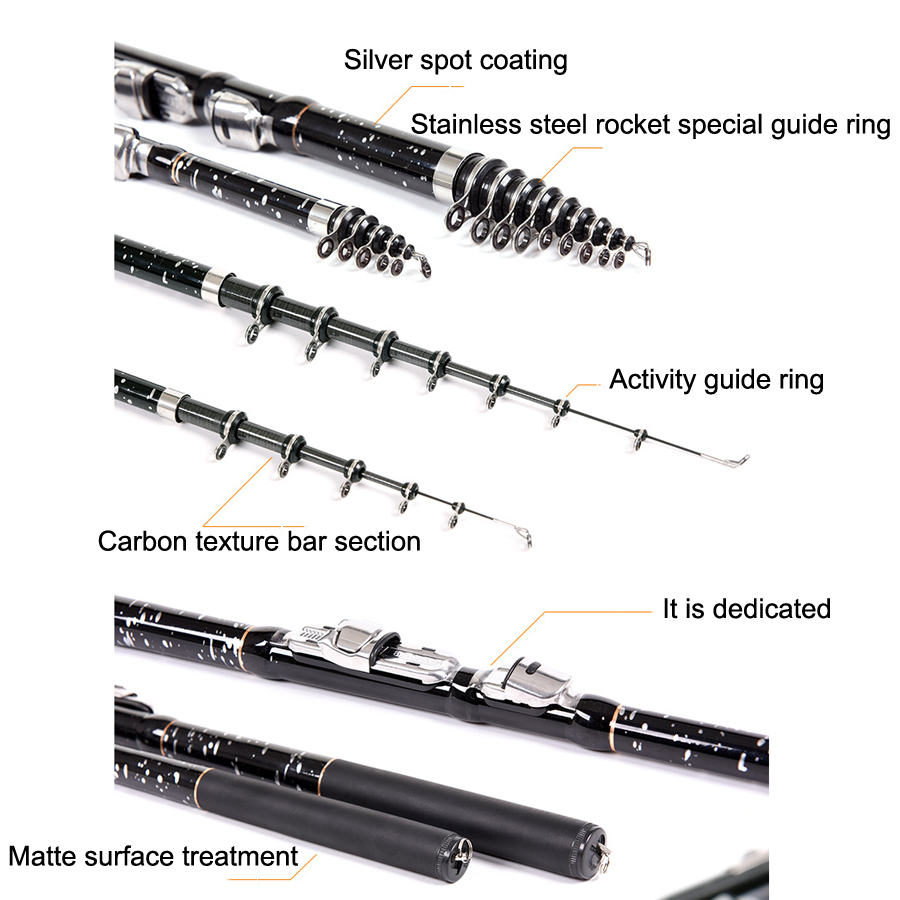 Silver spot coating

Stainless steel rocket special guide ring

Activity guide ring

Carbon texture bar section

It is dedicated

Matte surface treatment