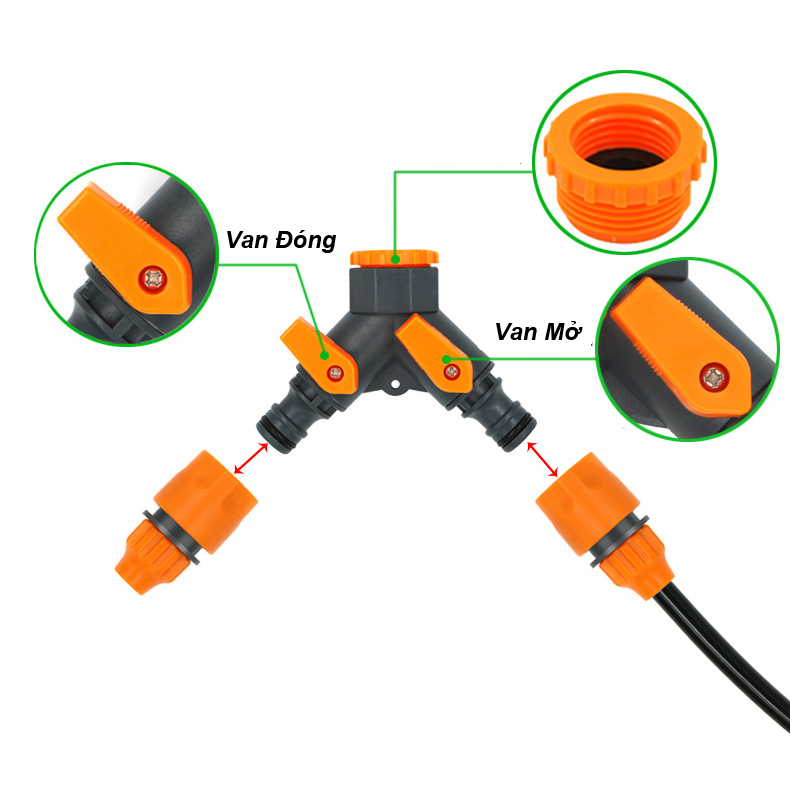 Van Đóng

Van Mở