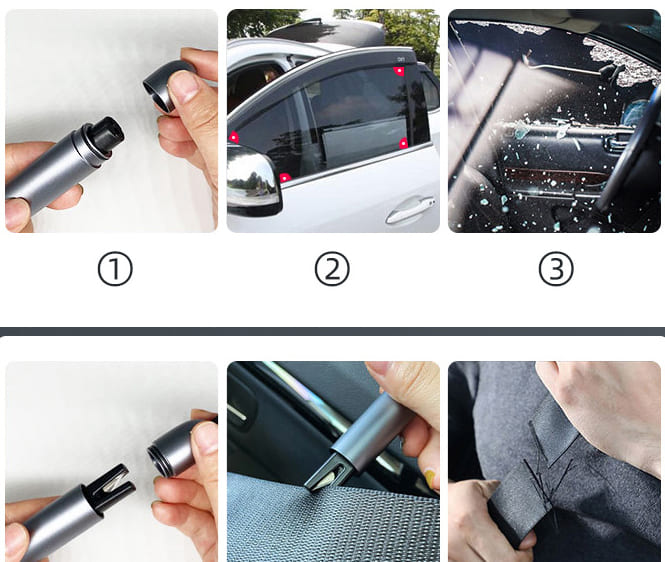 ①

②

③