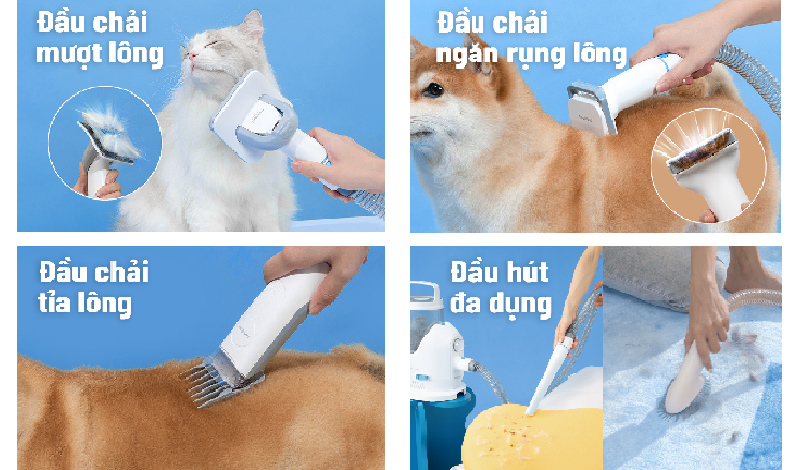 Đầu chải mượt lông

Đầu chải ngăn rụng lông

Đầu chải tỉa lông

Đầu hút đa dụng