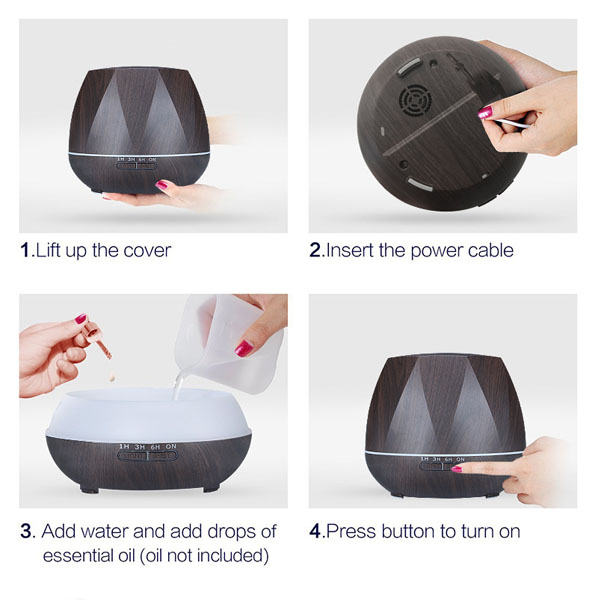 1H 3H 6H ON

1.Lift up the cover

2.Insert the power cable

1H 3H 6H ON

3. Add water and add drops of essential oil (oil not included)

1H 3H 6H ON

4.Press button to turn on