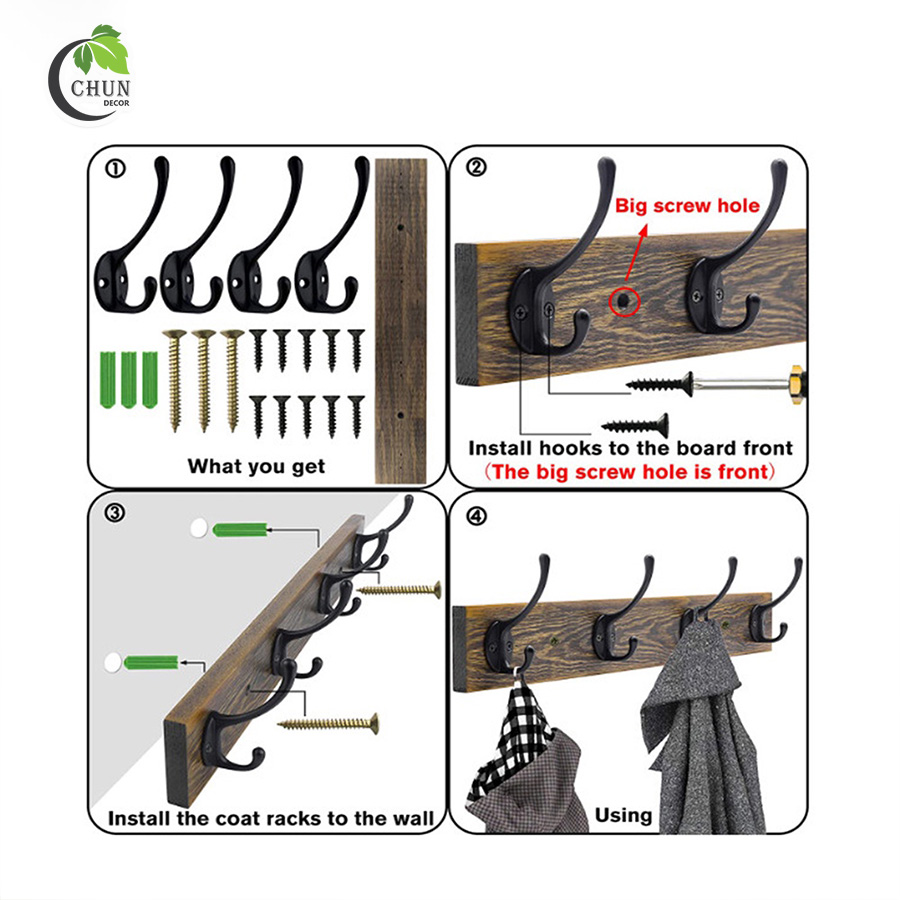 CHUN
DECOR

①

What you get

②

Big screw hole

Install hooks to the board front
(The big screw hole is front)

③

Install the coat racks to the wall

④

Using