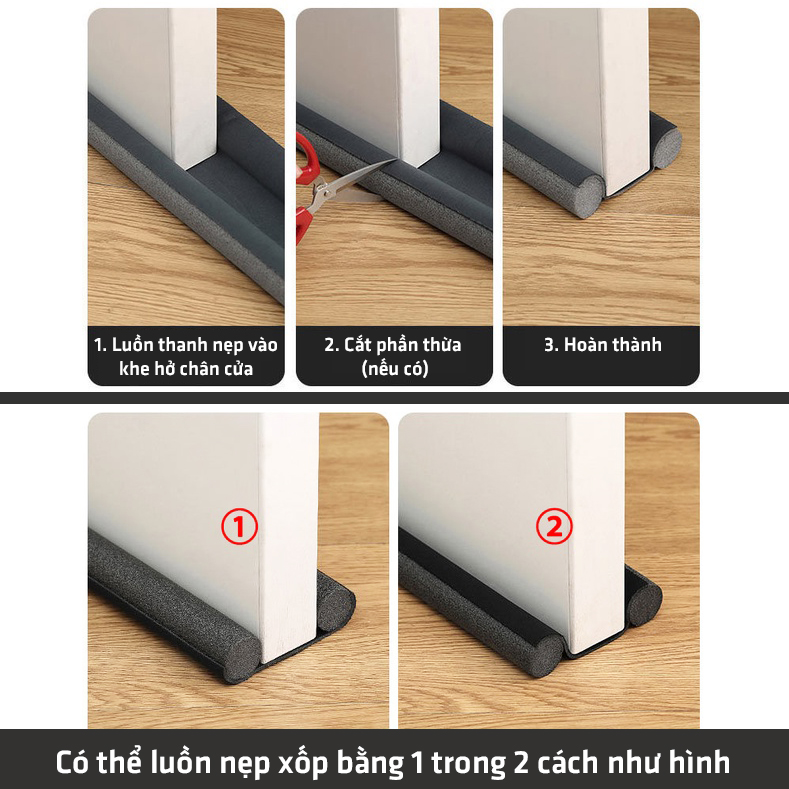 1. Luồn thanh nẹp vào khe hở chân cửa

2. Cắt phần thừa (nếu có)

3. Hoàn thành

①

②

Có thể luồn nẹp xốp bằng 1 trong 2 cách như hình