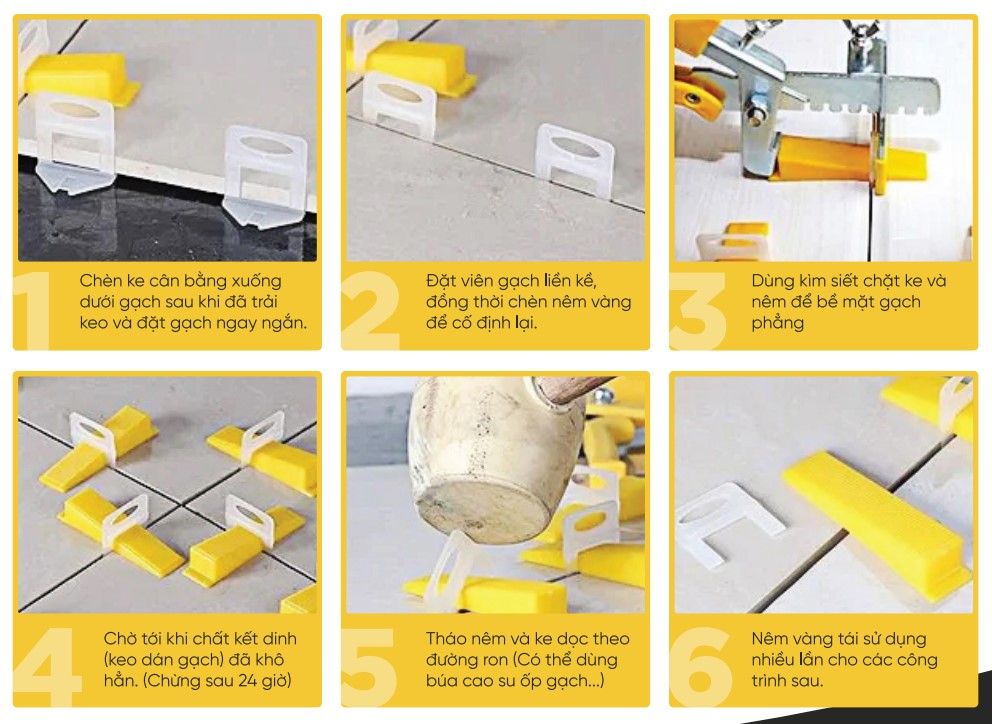 1
Chèn ke cân bằng xuống dưới gạch sau khi đã trải keo và đặt gạch ngay ngắn.

2
Đặt viên gạch liền kề, đồng thời chèn nêm vàng để cố định lại.

3
Dùng kìm siết chặt ke và nêm để bề mặt gạch phẳng

4
Chờ tới khi chất kết dinh (keo dán gạch) đã khô hẳn. (Chừng sau 24 giờ)

5
Tháo nêm và ke dọc theo đường ron (Có thể dùng búa cao su ốp gạch...)

6
Nêm vàng tái sử dụng nhiều lần cho các công trình sau.