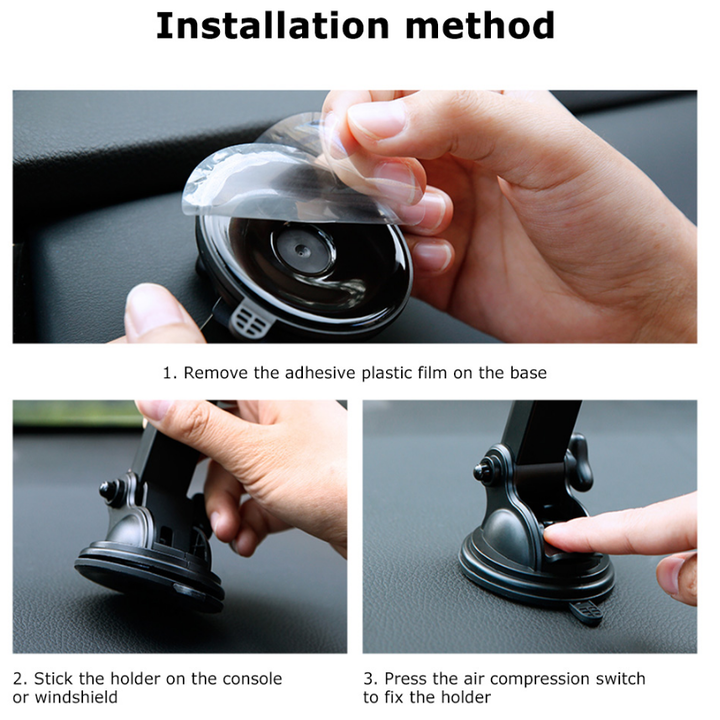 Installation method

1. Remove the adhesive plastic film on the base

2. Stick the holder on the console or windshield

3. Press the air compression switch to fix the holder