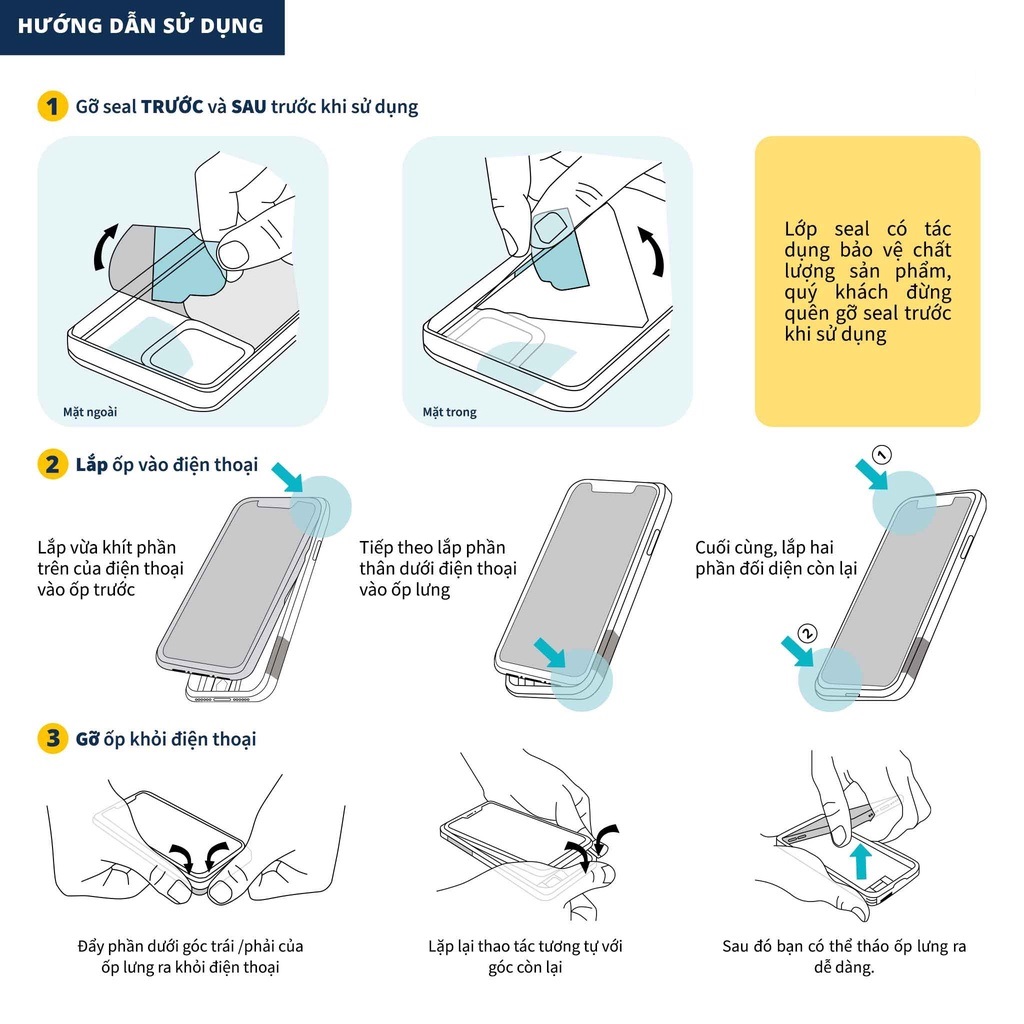 HƯỚNG DẪN SỬ DỤNG

1 Gỡ seal TRƯỚC và SAU trước khi sử dụng

Mặt ngoài

Mặt trong

Lớp seal có tác dụng bảo vệ chất lượng sản phẩm, quý khách đừng quên gỡ seal trước khi sử dụng

2 Lắp ốp vào điện thoại

Lắp vừa khít phần trên của điện thoại vào ốp trước

Tiếp theo lắp phần thân dưới điện thoại vào ốp lưng

Cuối cùng, lắp hai phần đối diện còn lại

1

2

3 Gỡ ốp khỏi điện thoại

Đẩy phần dưới góc trái /phải của ốp lưng ra khỏi điện thoại

Lặp lại thao tác tương tự với góc còn lại

Sau đó bạn có thể tháo ốp lưng ra dễ dàng.