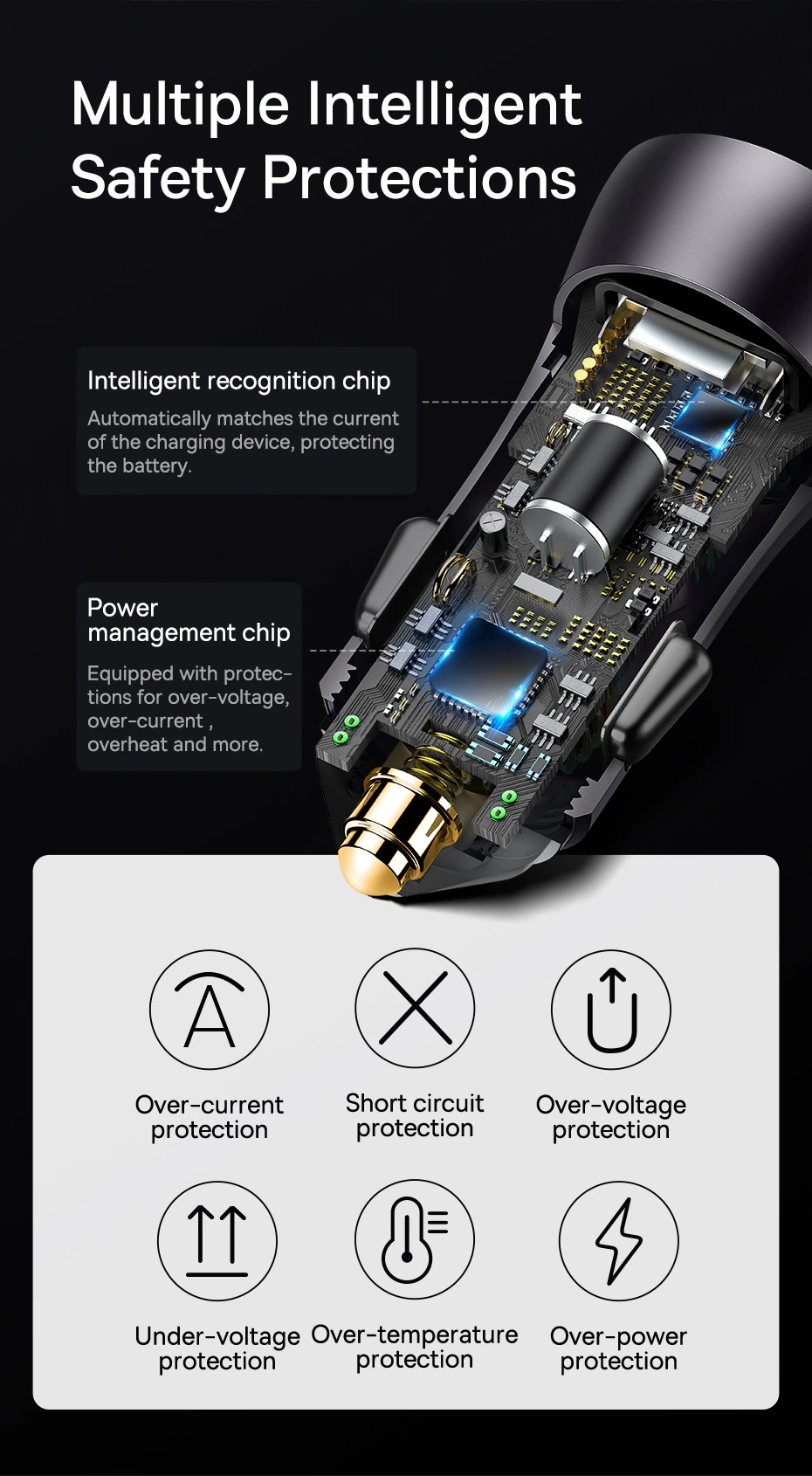 Multiple Intelligent Safety Protections

Intelligent recognition chip

Automatically matches the current of the charging device, protecting the battery.

Power management chip

Equipped with protections for over-voltage, over-current , overheat and more.

A

Over-current protection

Short circuit protection

Over-voltage protection

Under-voltage protection

Over-temperature protection

Over-power protection