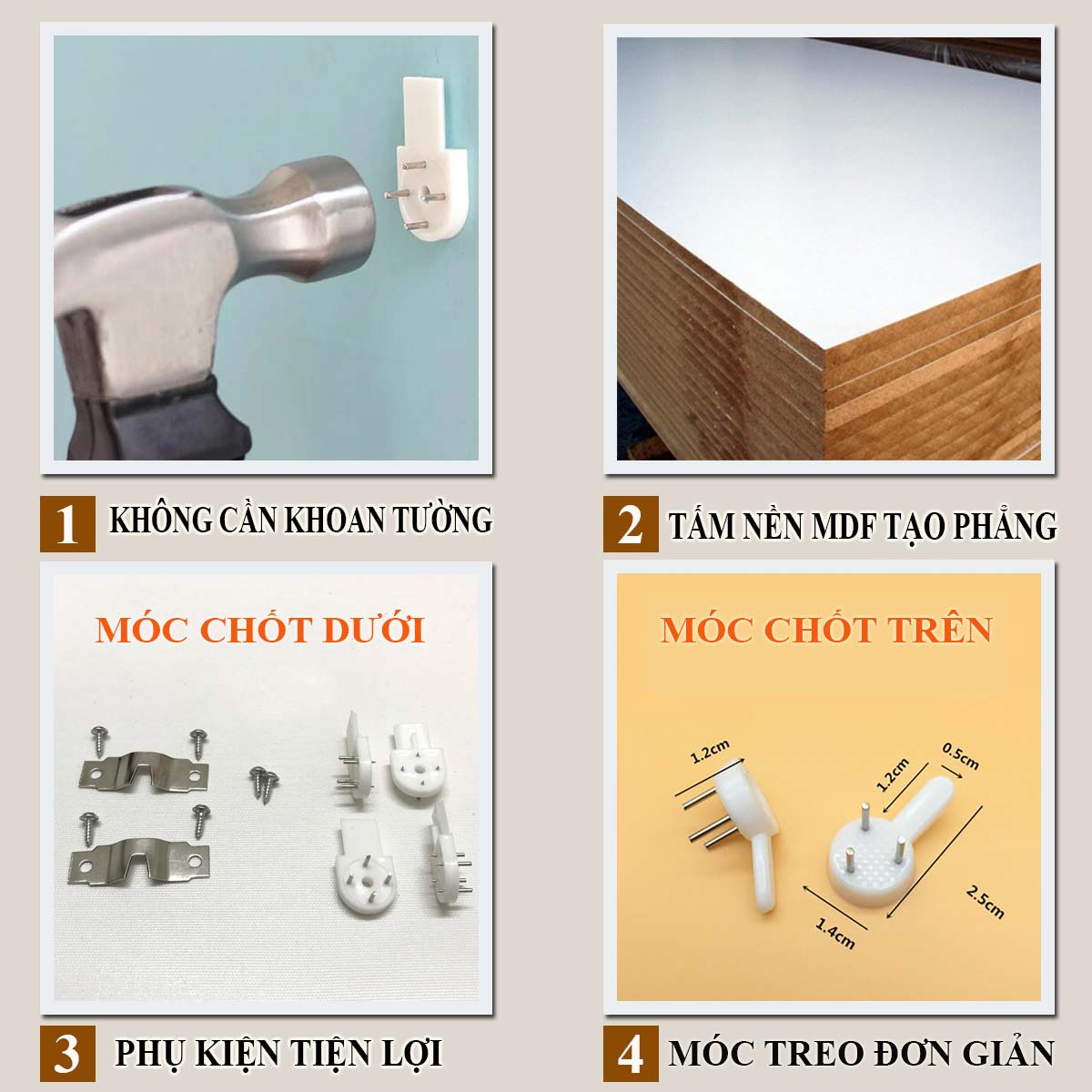 1 KHÔNG CẦN KHOAN TƯỜNG

2 TẤM NỀN MDF TẠO PHẲNG

MÓC CHỐT DƯỚI

3 PHỤ KIỆN TIỆN LỢI

MÓC CHỐT TRÊN

1.2cm

1.2cm

0.5cm

2.5cm

1.4cm

4 MÓC TREO ĐƠN GIẢN