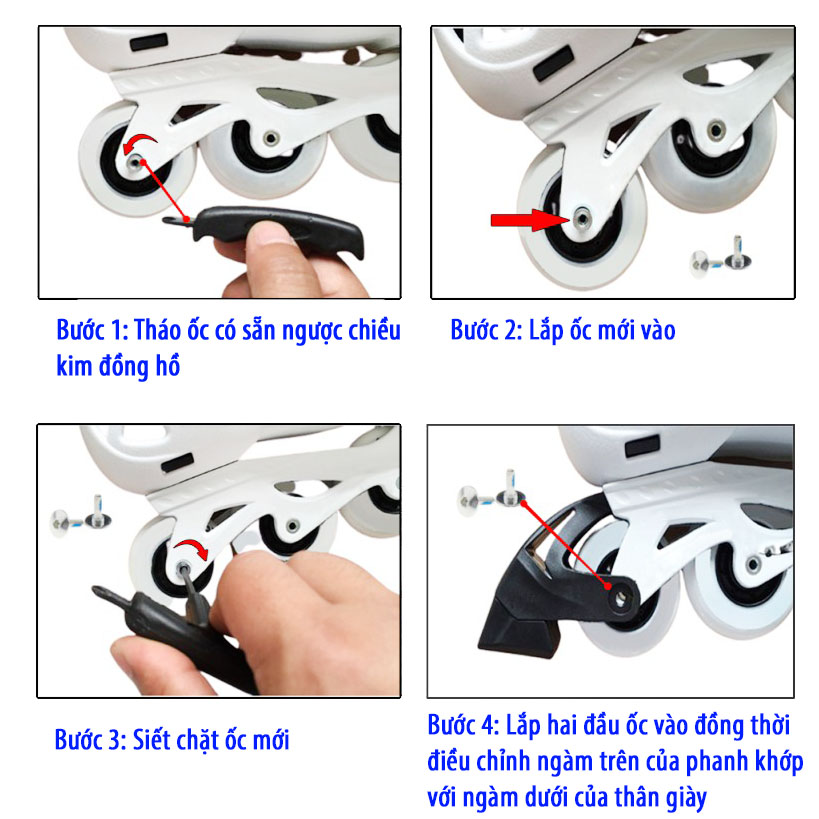 Bước 1: Tháo ốc có sẵn ngược chiều kim đồng hồ

Bước 2: Lắp ốc mới vào

Bước 3: Siết chặt ốc mới

Bước 4: Lắp hai đầu ốc vào đồng thời điều chỉnh ngàm trên của phanh khớp với ngàm dưới của thân giày