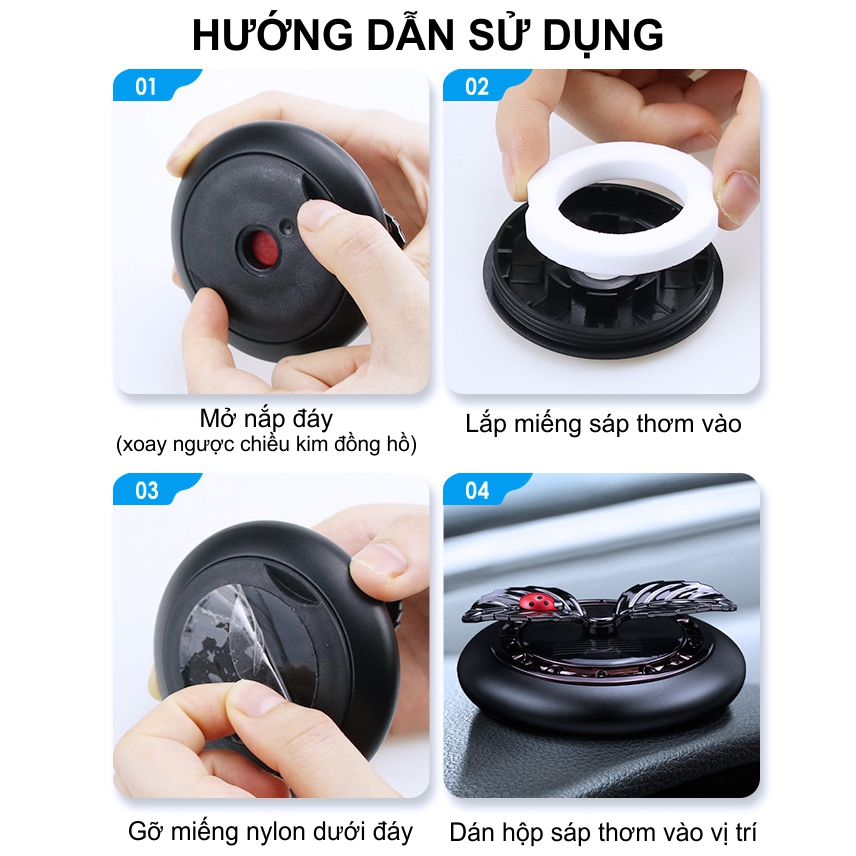 HƯỚNG DẪN SỬ DỤNG

01

Mở nắp đáy
(xoay ngược chiều kim đồng hồ)

02

Lắp miếng sáp thơm vào

03

Gỡ miếng nylon dưới đáy

04

Dán hộp sáp thơm vào vị trí