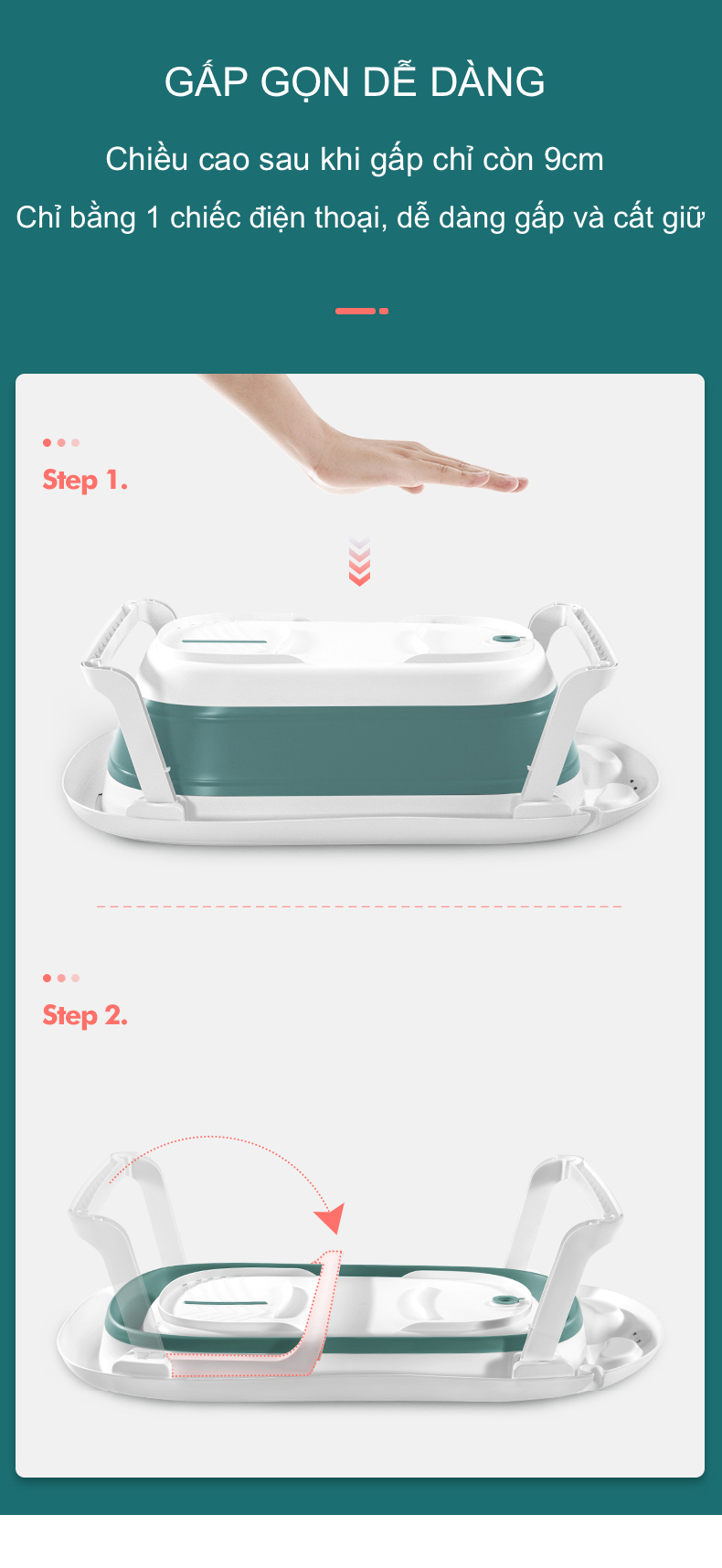 GẤP GỌN DỄ DÀNG

Chiều cao sau khi gấp chỉ còn 9cm

Chỉ bằng 1 chiếc điện thoại, dễ dàng gấp và cất giữ

Step 1.

Step 2.